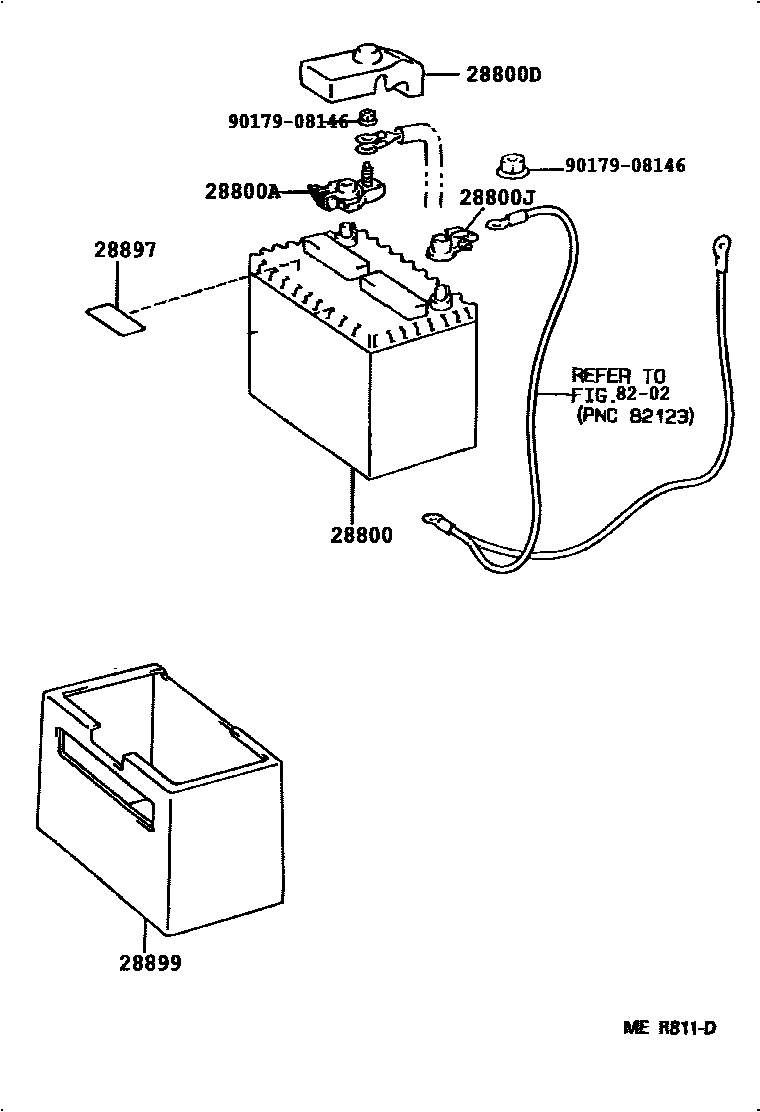 28800D
90179-08146
90179-08146
28800A
28800J
28897
REFER TO
FIG.82-02
(PNC 82123)
28800
28899
ME R811-D