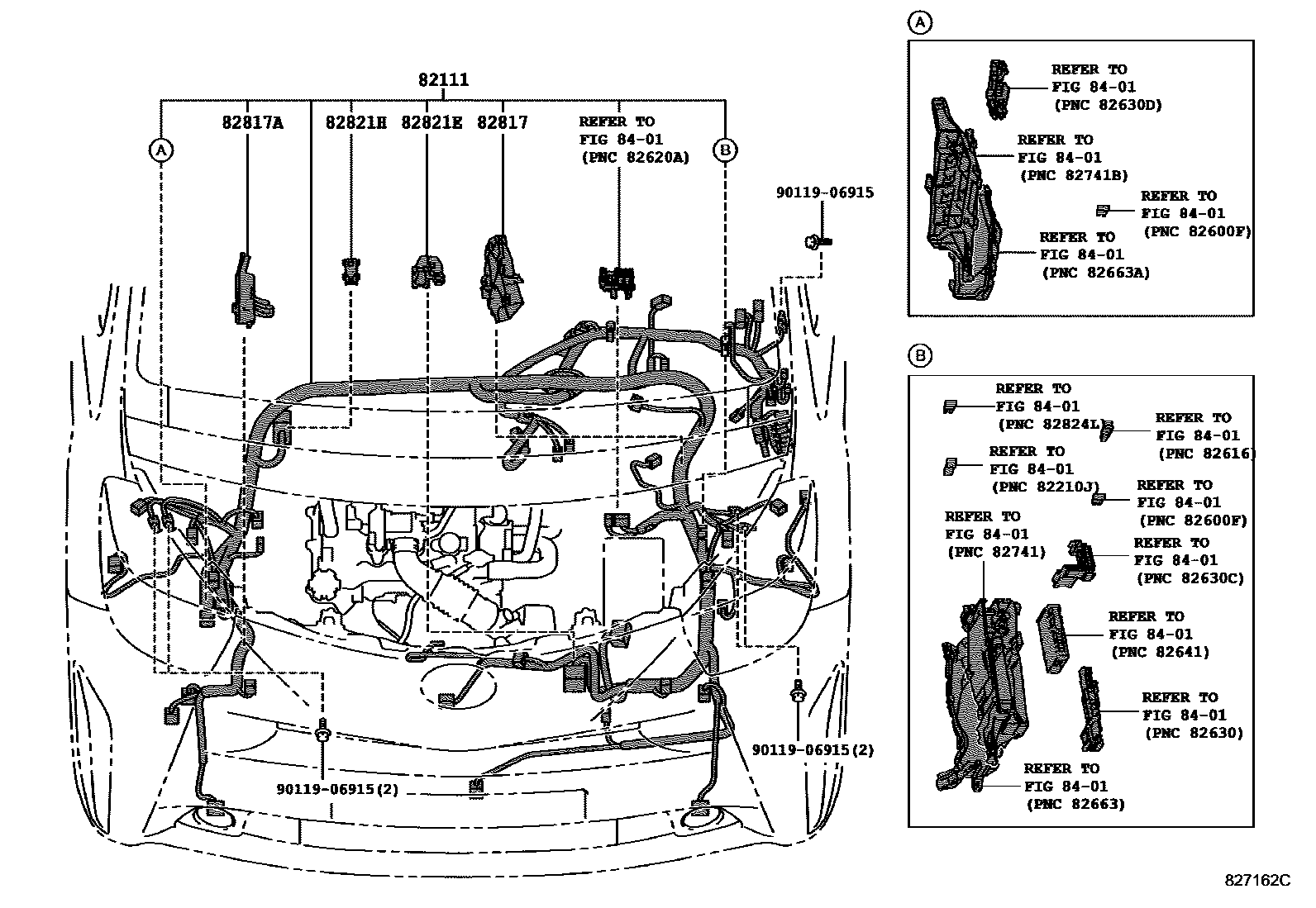 82111

82817A 82821H 82821E 82817

REFER TO FIG 84-01 (PNC 82620A)

A B

90119-06915

90119-06915(2)

90119-06915(2)

A

REFER TO FIG 84-01 (PNC 82630D)

REFER TO FIG 84-01 (PNC 82741B)

REFER TO FIG 84-01 (PNC 82600F)

REFER TO FIG 84-01 (PNC 82663A)

B

REFER TO FIG 84-01 (PNC 82824L)

REFER TO FIG 84-01 (PNC 82616)

REFER TO FIG 84-01 (PNC 82210J)

REFER TO FIG 84-01 (PNC 82600F)

REFER TO FIG 84-01 (PNC 82741)

REFER TO FIG 84-01 (PNC 82630C)

REFER TO FIG 84-01 (PNC 82641)

REFER TO FIG 84-01 (PNC 82630)

REFER TO FIG 84-01 (PNC 82663)

827162C