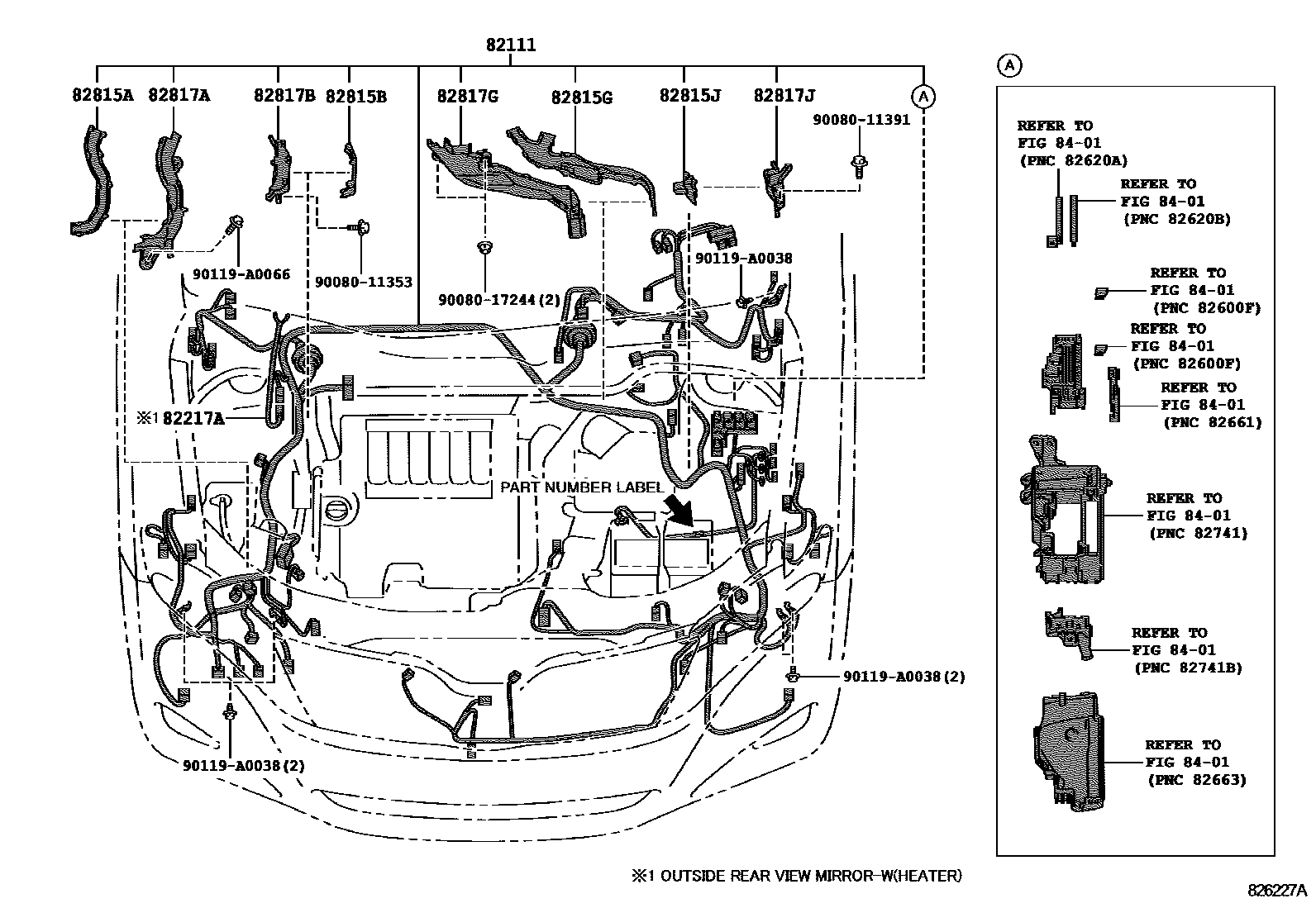 82111

82815A 82817A 82817B 82815B 82817G 82815G 82815J 82817J

A

90080-11391

90119-A0066

90080-11353

90080-17244(2)

90119-A0038

※1 82217A

PART NUMBER LABEL

90119-A0038(2)

90119-A0038(2)

A

REFER TO FIG 84-01 (PNC 82620A)

REFER TO FIG 84-01 (PNC 82620B)

REFER TO FIG 84-01 (PNC 82600F)

REFER TO FIG 84-01 (PNC 82600F)

REFER TO FIG 84-01 (PNC 82661)

REFER TO FIG 84-01 (PNC 82741)

REFER TO FIG 84-01 (PNC 82741B)

REFER TO FIG 84-01 (PNC 82663)

※1 OUTSIDE REAR VIEW MIRROR-W(HEATER)

826227A