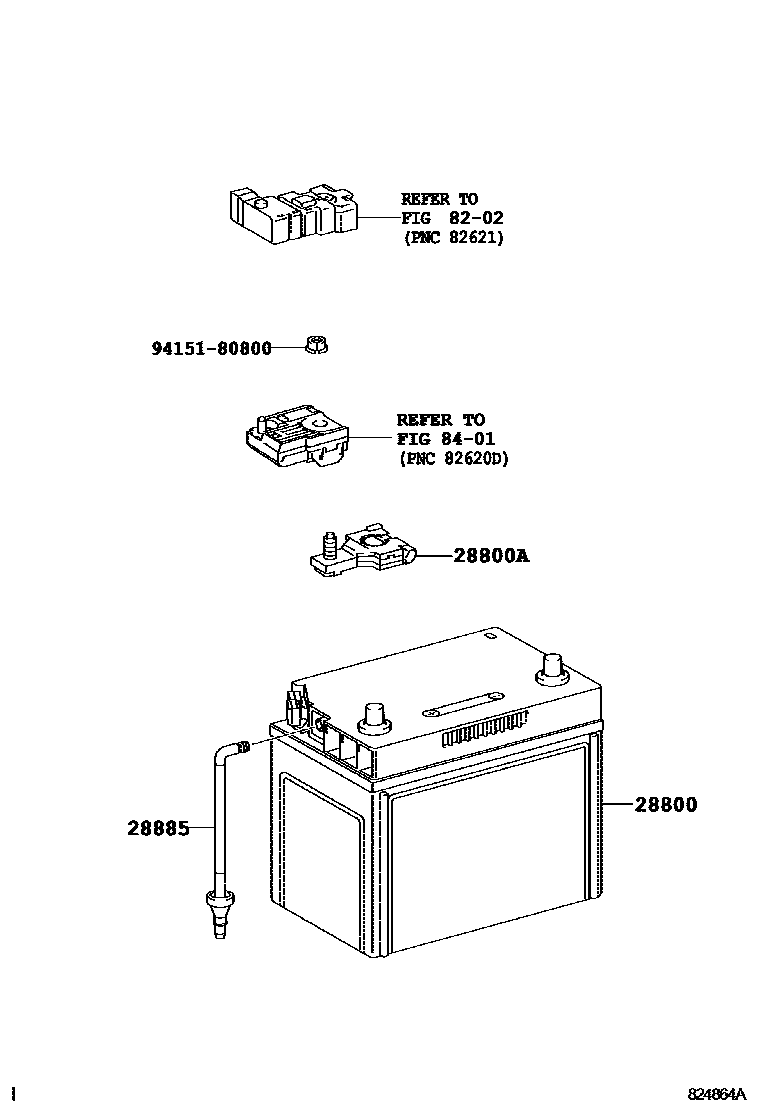 REFER TO
FIG 82-02
(PNC 82621)

94151-80800

REFER TO
FIG 84-01
(PNC 82620D)

28800A

28885

28800

824864A