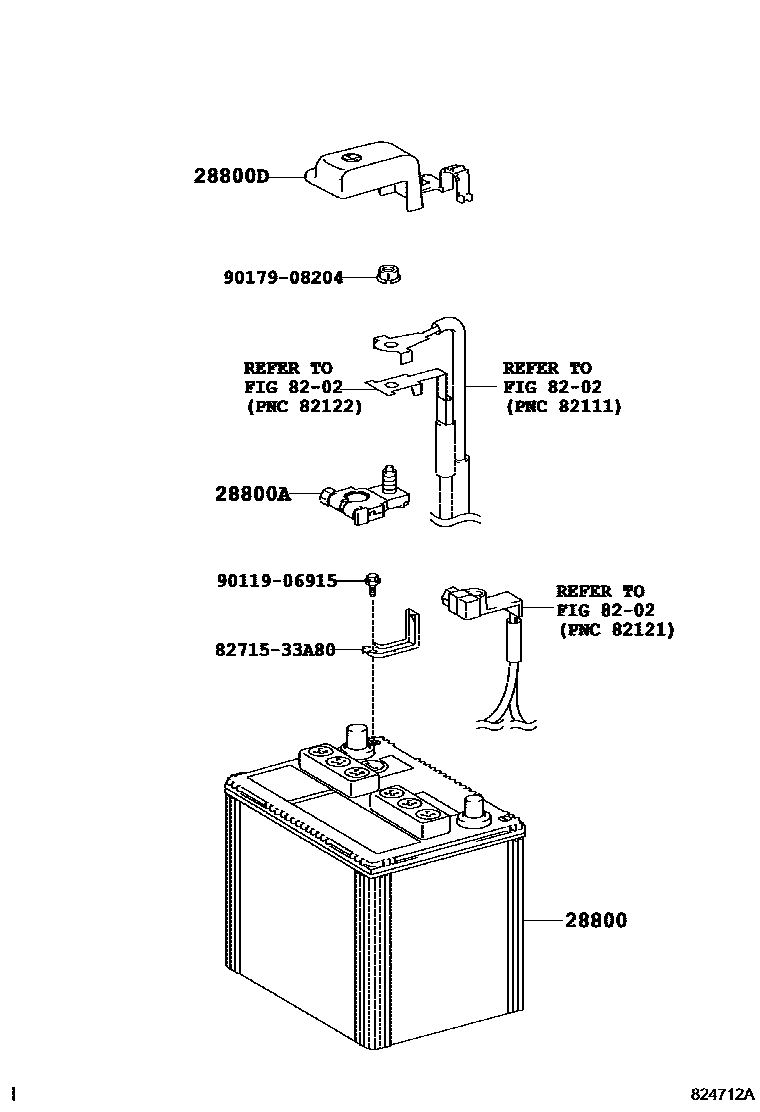 28800D

90179-08204

REFER TO
FIG 82-02
(PNC 82122)

REFER TO
FIG 82-02
(PNC 82111)

28800A

90119-06915

82715-33A80

REFER TO
FIG 82-02
(PNC 82121)

28800

824712A