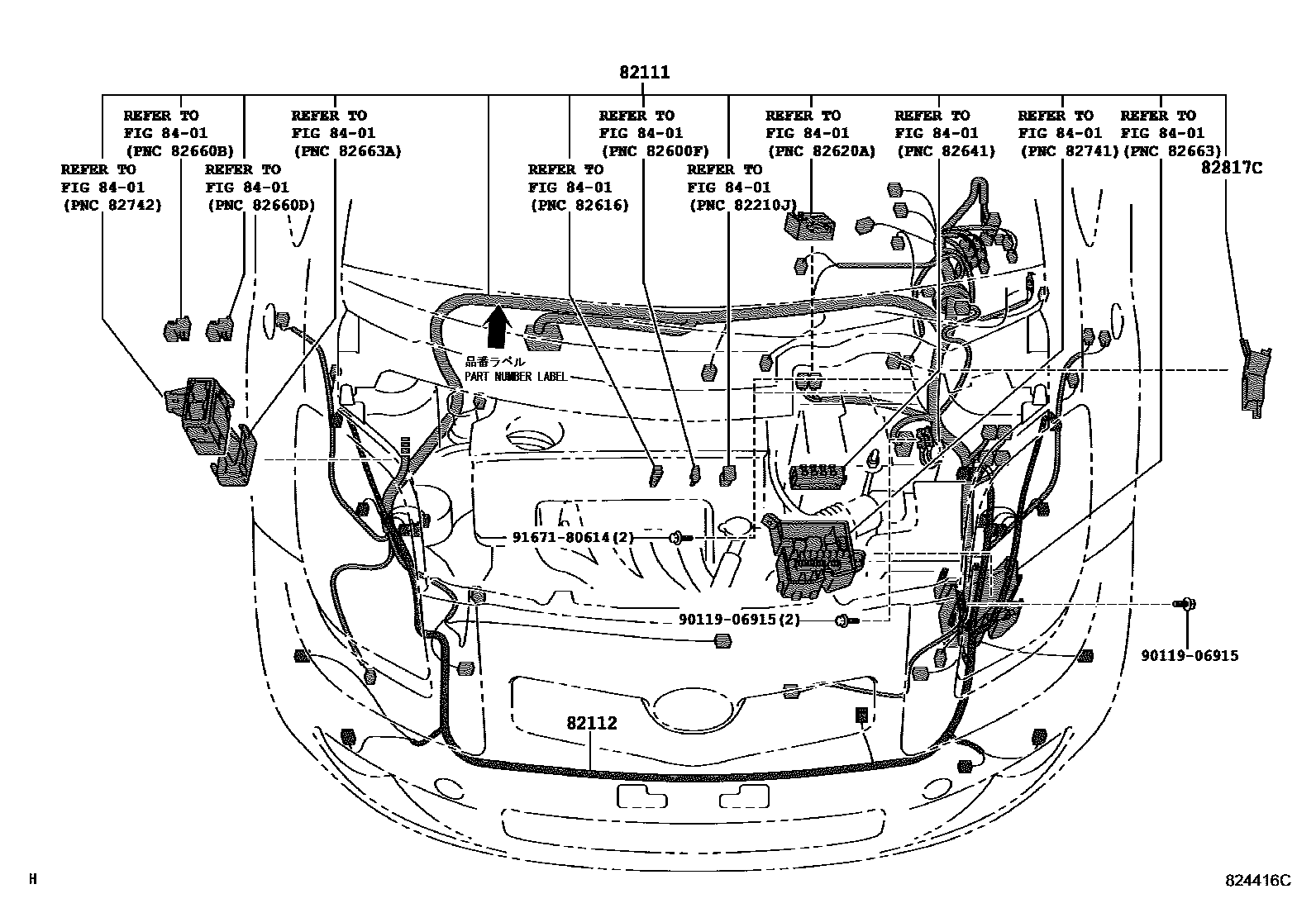 82111

REFER TO
FIG 84-01
(PNC 82660B)

REFER TO
FIG 84-01
(PNC 82663A)

REFER TO
FIG 84-01
(PNC 82600F)

REFER TO
FIG 84-01
(PNC 82620A)

REFER TO
FIG 84-01
(PNC 82641)

REFER TO
FIG 84-01
(PNC 82741)

REFER TO
FIG 84-01
(PNC 82663)

REFER TO
FIG 84-01
(PNC 82742)

REFER TO
FIG 84-01
(PNC 82660D)

REFER TO
FIG 84-01
(PNC 82616)

REFER TO
FIG 84-01
(PNC 82210J)

82817C

品番ラベル
PART NUMBER LABEL

91671-80614(2)

90119-06915(2)

90119-06915

82112

H

824416C