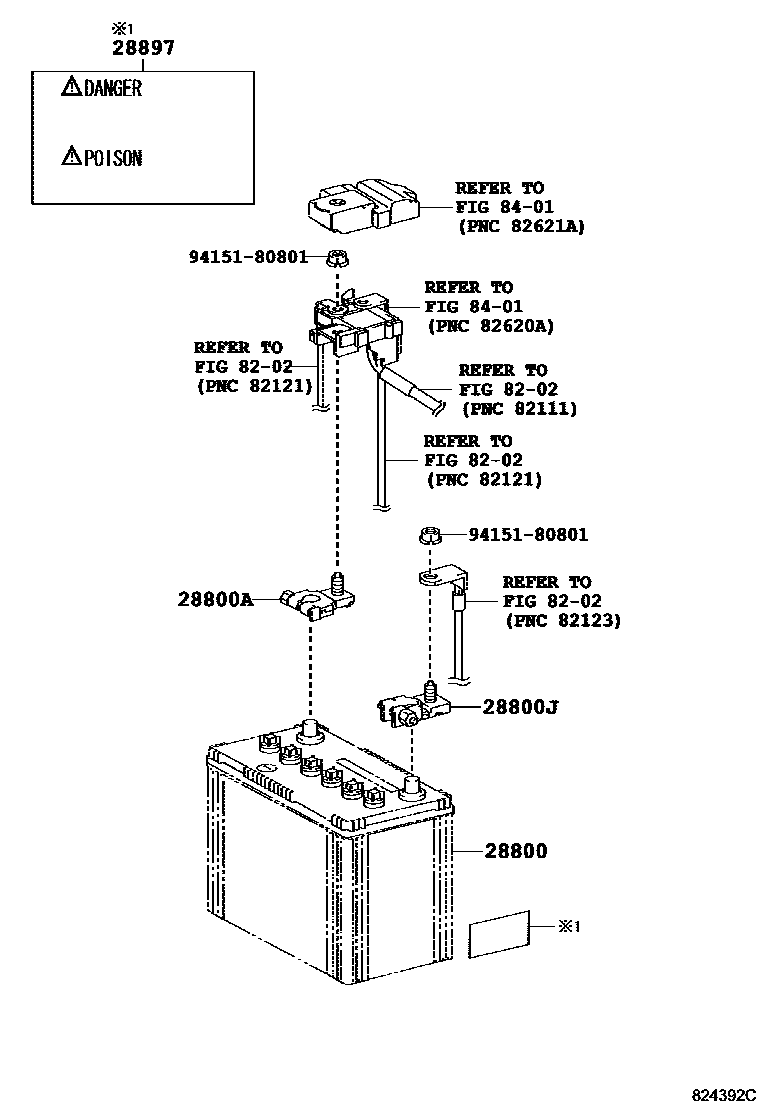 ※1
28897

⚠DANGER

⚠POISON

REFER TO
FIG 84-01
(PNC 82621A)

94151-80801

REFER TO
FIG 84-01
(PNC 82620A)

REFER TO
FIG 82-02
(PNC 82121)

REFER TO
FIG 82-02
(PNC 82111)

REFER TO
FIG 82-02
(PNC 82121)

94151-80801

28800A

REFER TO
FIG 82-02
(PNC 82123)

28800J

28800

※1

824392C