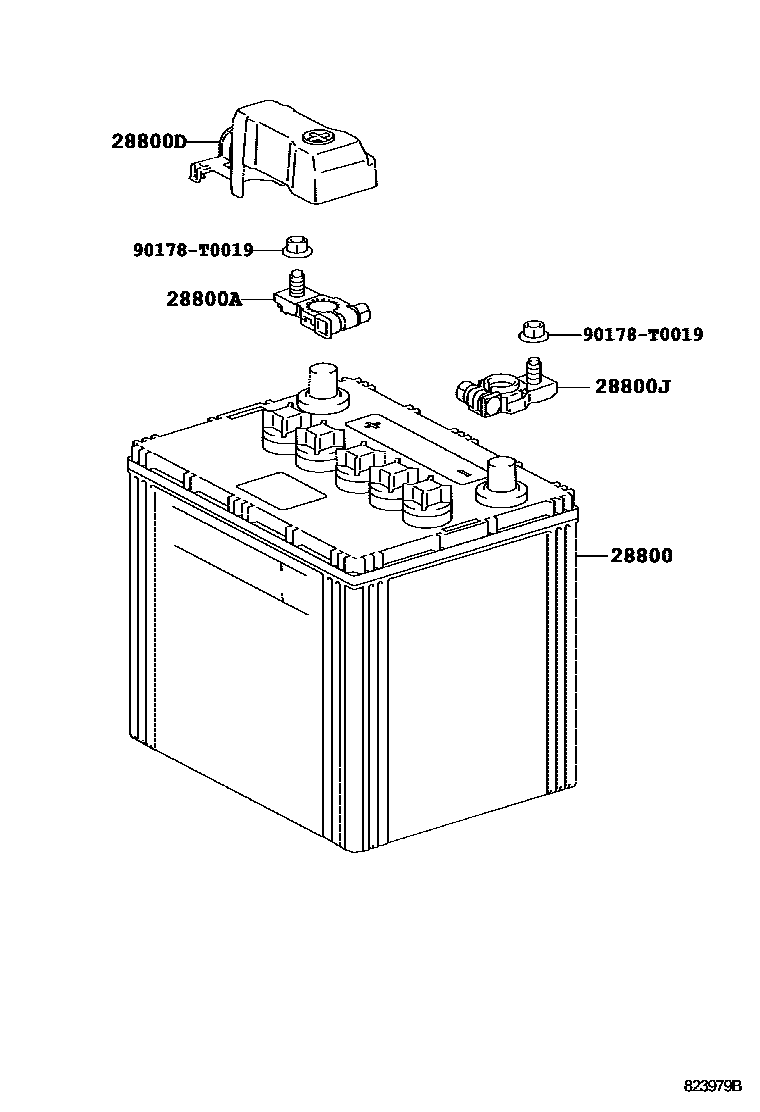 28800D

90178-T0019

28800A

90178-T0019

28800J

28800

823979B