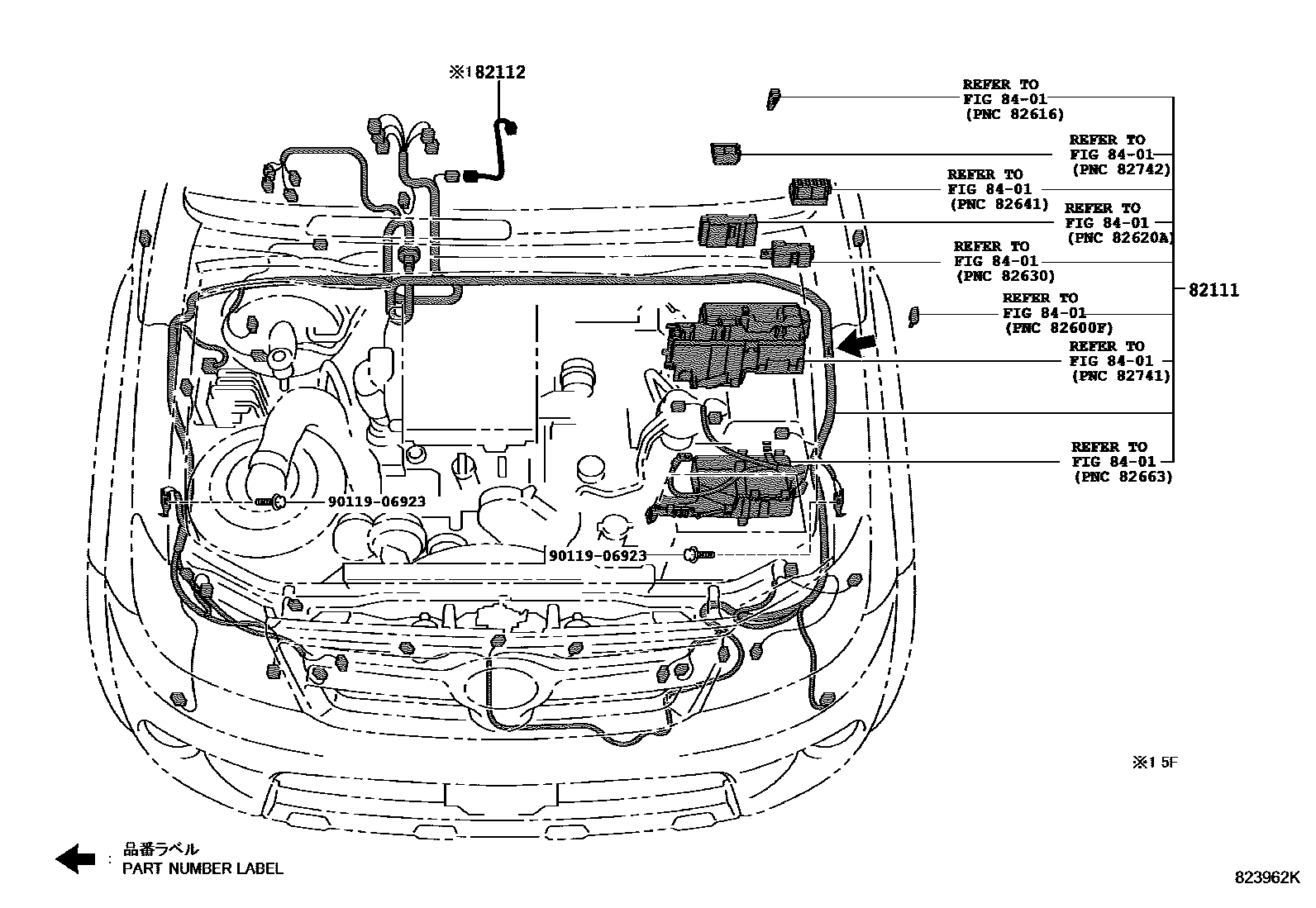 ※1 82112

REFER TO FIG 84-01 (PNC 82616)

REFER TO FIG 84-01 (PNC 82742)

REFER TO FIG 84-01 (PNC 82641)

REFER TO FIG 84-01 (PNC 82620A)

REFER TO FIG 84-01 (PNC 82630)

82111

REFER TO FIG 84-01 (PNC 82600F)

REFER TO FIG 84-01 (PNC 82741)

REFER TO FIG 84-01 (PNC 82663)

90119-06923

90119-06923

※1 5F

: 品番ラベル
PART NUMBER LABEL

823962K