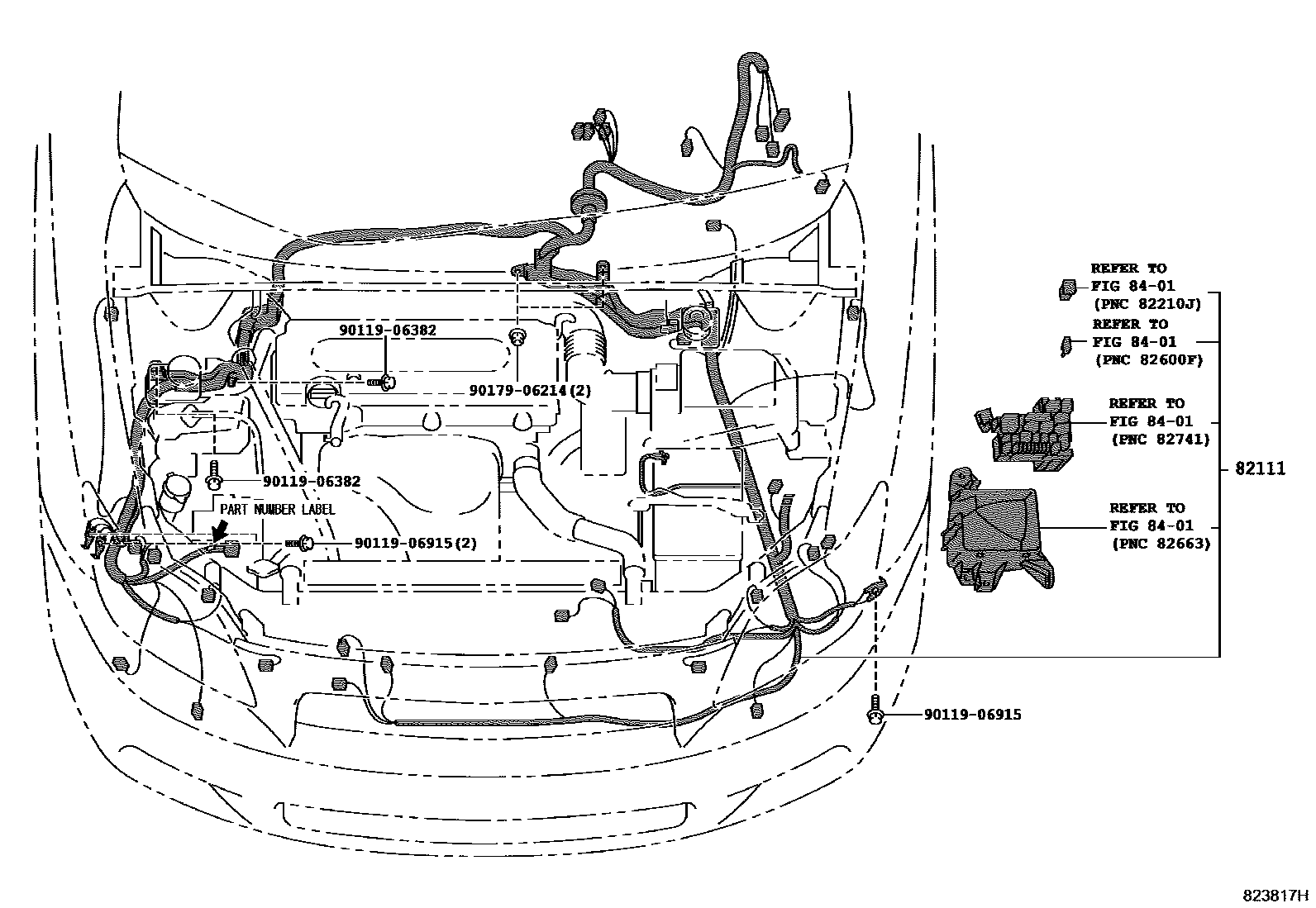 90119-06382

90179-06214(2)

90119-06382

PART NUMBER LABEL

90119-06915(2)

REFER TO
FIG 84-01
(PNC 82210J)

REFER TO
FIG 84-01
(PNC 82600F)

REFER TO
FIG 84-01
(PNC 82741)

82111

REFER TO
FIG 84-01
(PNC 82663)

90119-06915

823817H