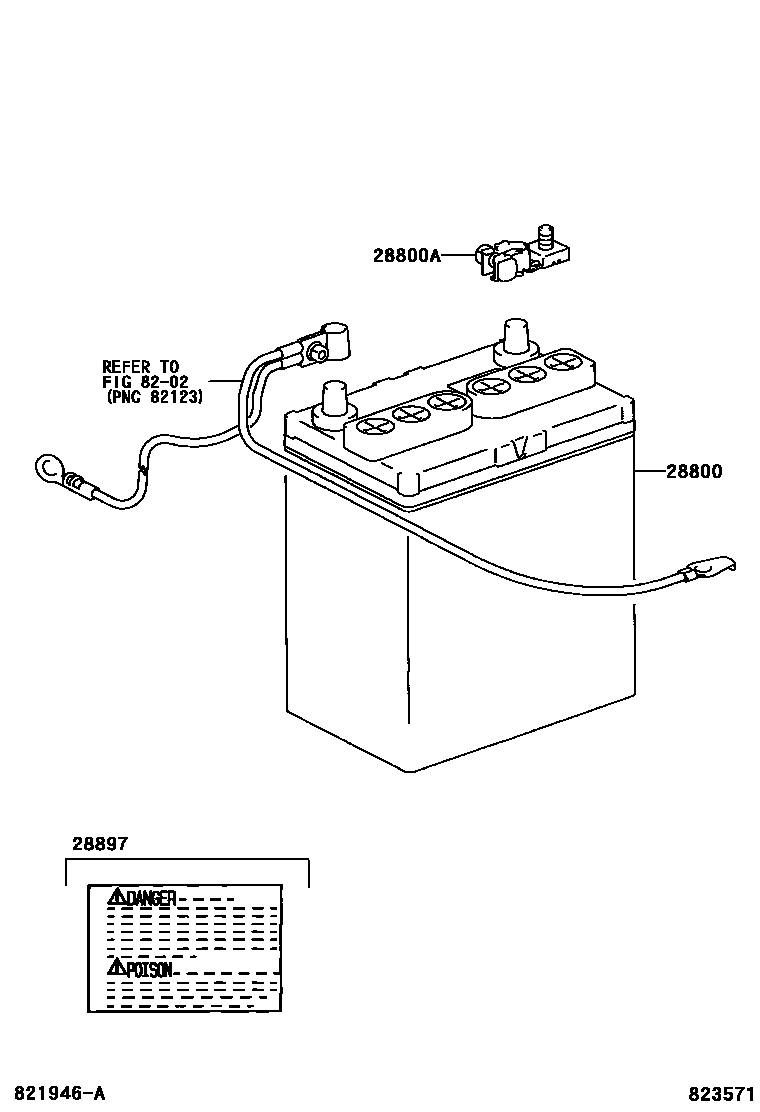 28800A

REFER TO
FIG 82-02
(PNC 82123)

28800

28897

DANGER

POISON

821946-A

823571