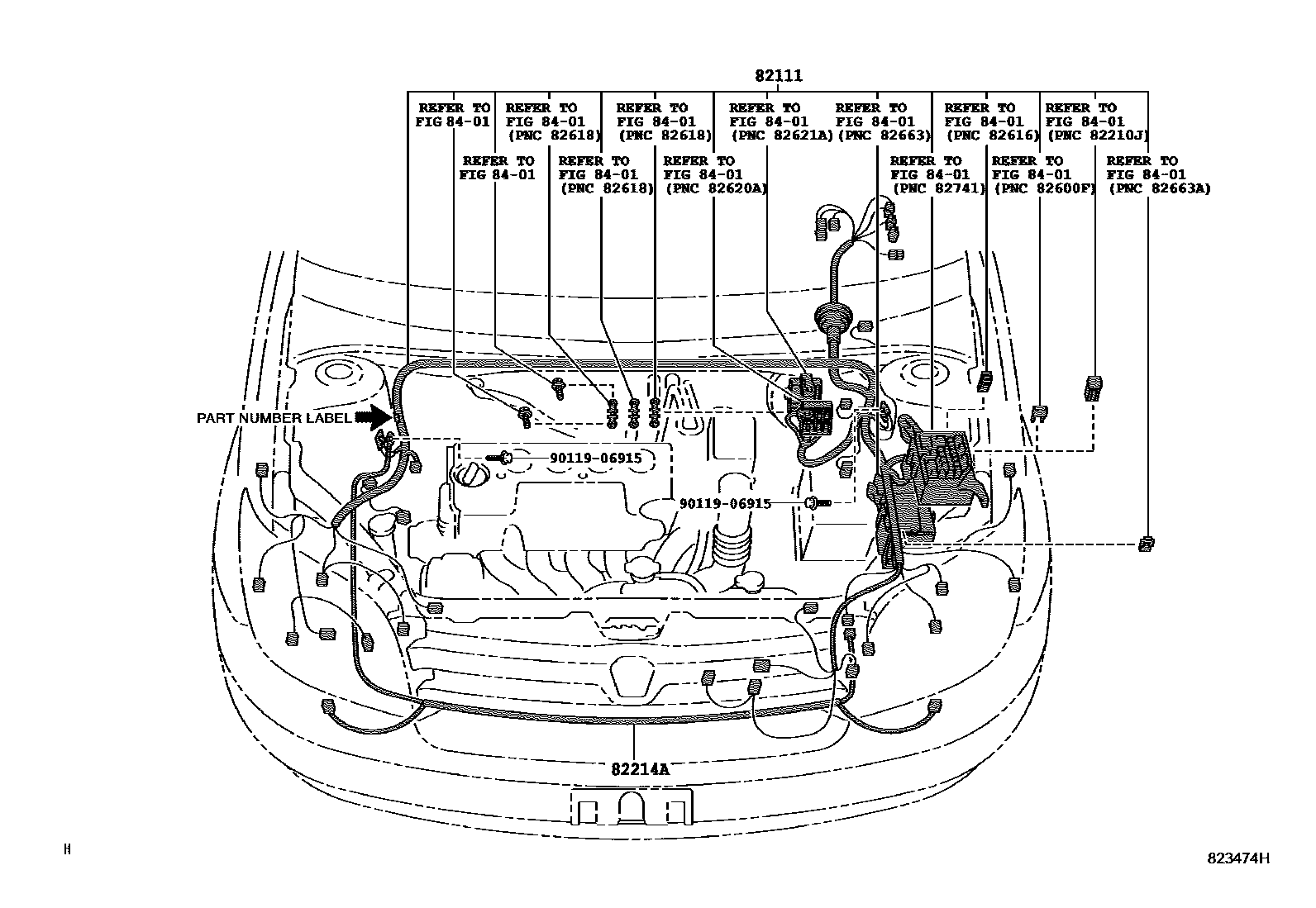 82111

REFER TO
FIG 84-01

REFER TO
FIG 84-01
(PNC 82618)

REFER TO
FIG 84-01
(PNC 82618)

REFER TO
FIG 84-01
(PNC 82621A)

REFER TO
FIG 84-01
(PNC 82663)

REFER TO
FIG 84-01
(PNC 82616)

REFER TO
FIG 84-01
(PNC 82210J)

REFER TO
FIG 84-01

REFER TO
FIG 84-01
(PNC 82618)

REFER TO
FIG 84-01
(PNC 82620A)

REFER TO
FIG 84-01
(PNC 82741)

REFER TO
FIG 84-01
(PNC 82600F)

REFER TO
FIG 84-01
(PNC 82663A)

PART NUMBER LABEL

90119-06915

90119-06915

82214A

H

823474H