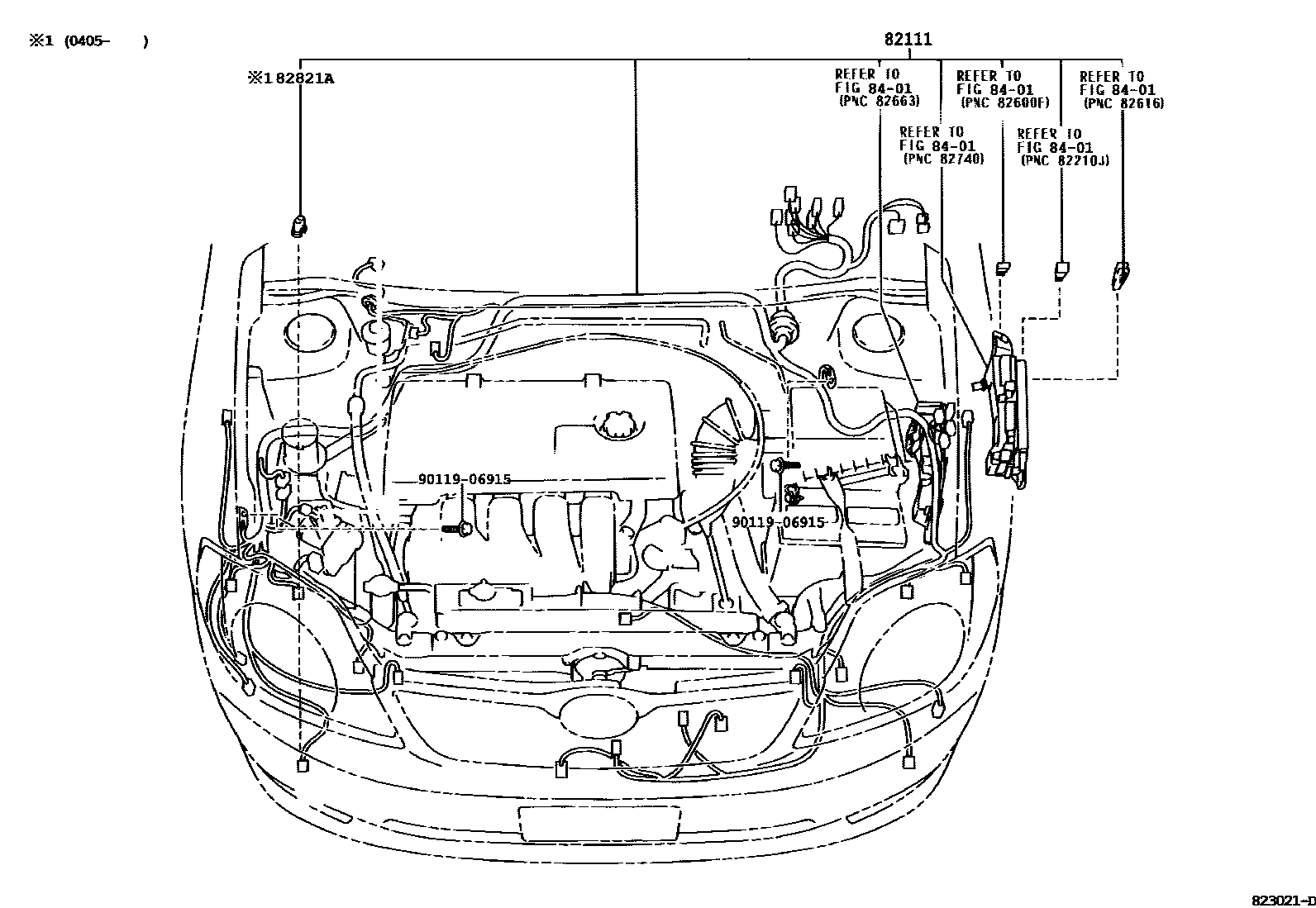 ※1 (0405- )

82111

※1 82821A

REFER TO FIG 84-01 (PNC 82663)

REFER TO FIG 84-01 (PNC 82600F)

REFER TO FIG 84-01 (PNC 82616)

REFER TO FIG 84-01 (PNC 82740)

REFER TO FIG 84-01 (PNC 82210J)

90119-06915

90119-06915

823021-D