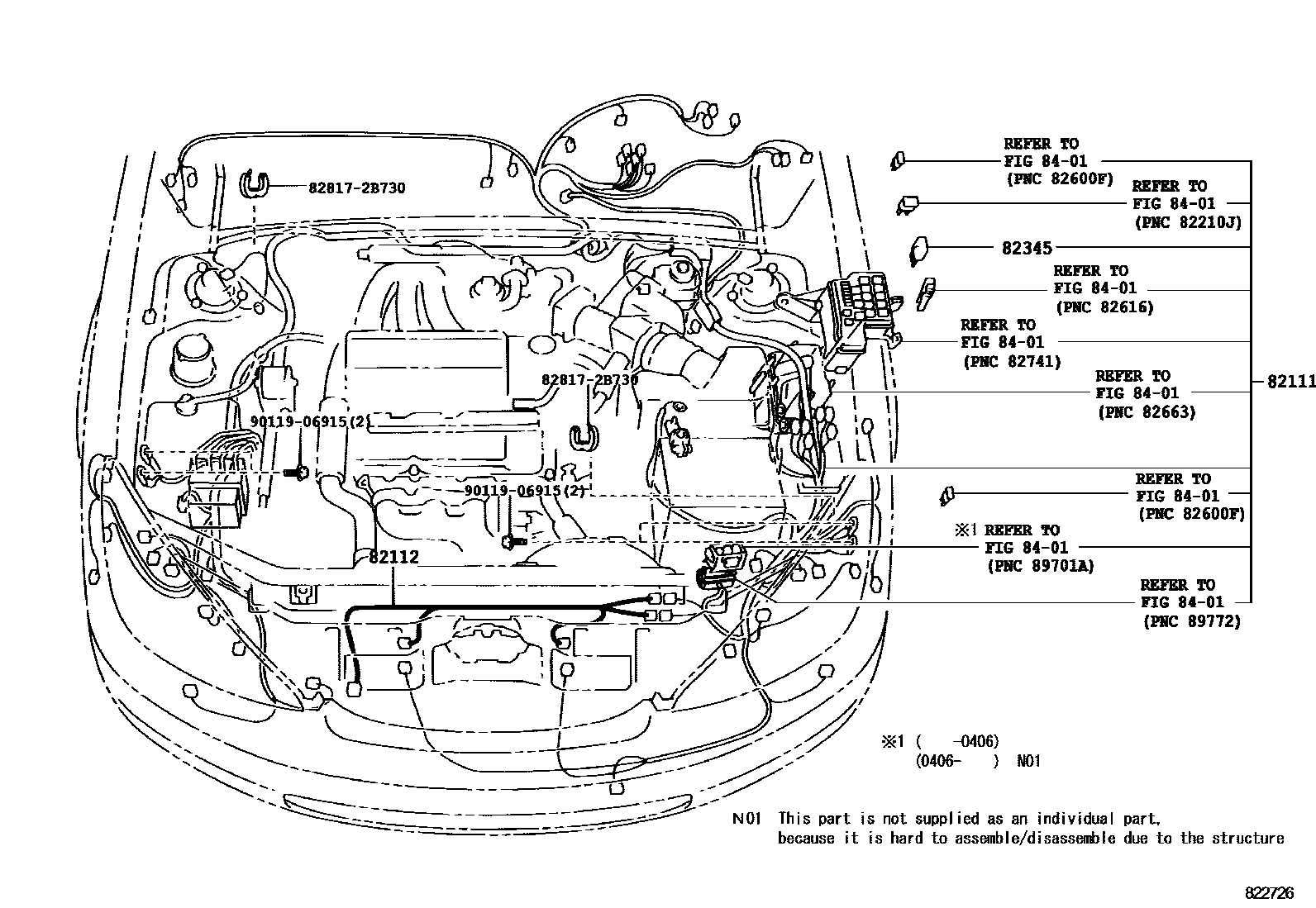 82817-2B730

REFER TO
FIG 84-01
(PNC 82600F)

REFER TO
FIG 84-01
(PNC 82210J)

82345

REFER TO
FIG 84-01
(PNC 82616)

REFER TO
FIG 84-01
(PNC 82741)

REFER TO
FIG 84-01
(PNC 82663)

82111

82817-2B730

90119-06915(2)

90119-06915(2)

REFER TO
FIG 84-01
(PNC 82600F)

※1 REFER TO
FIG 84-01
(PNC 89701A)

82112

REFER TO
FIG 84-01
(PNC 89772)

※1 (　　-0406)
(0406-　　) N01

N01 This part is not supplied as an individual part, because it is hard to assemble/disassemble due to the structure

822726