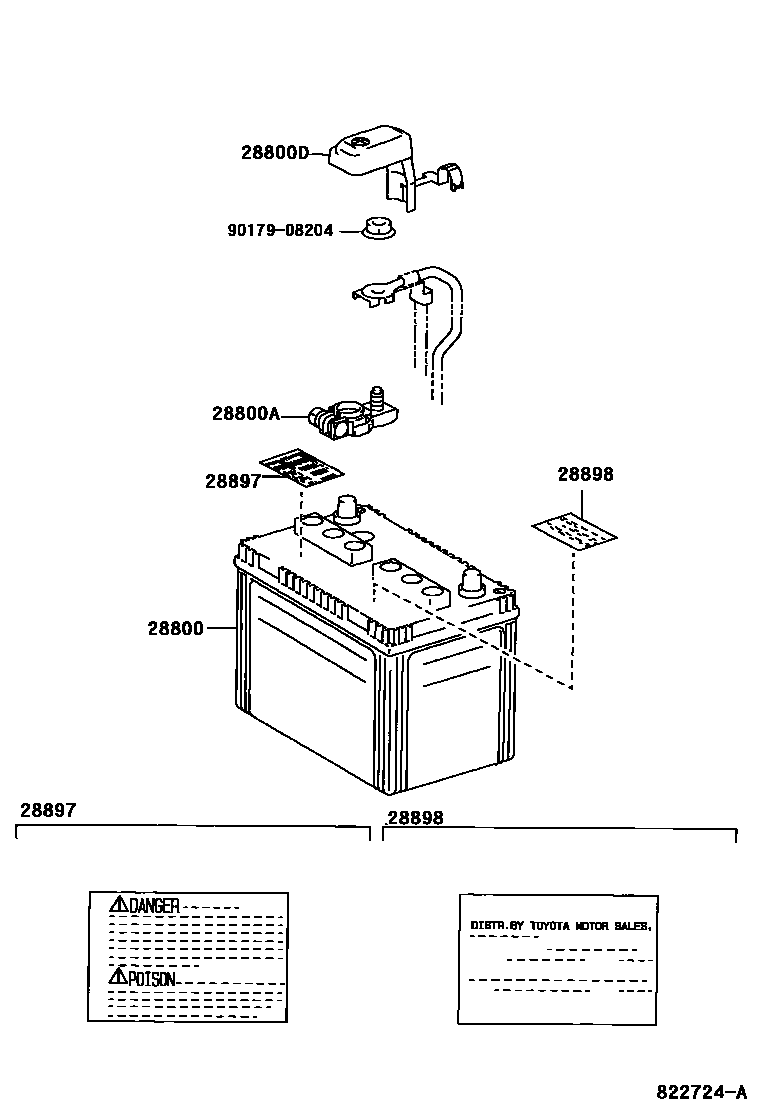 28800D

90179-08204

28800A

28897

28898

28800

28897

28898

DANGER

POISON

DISTR.BY TOYOTA MOTOR SALES,

822724-A