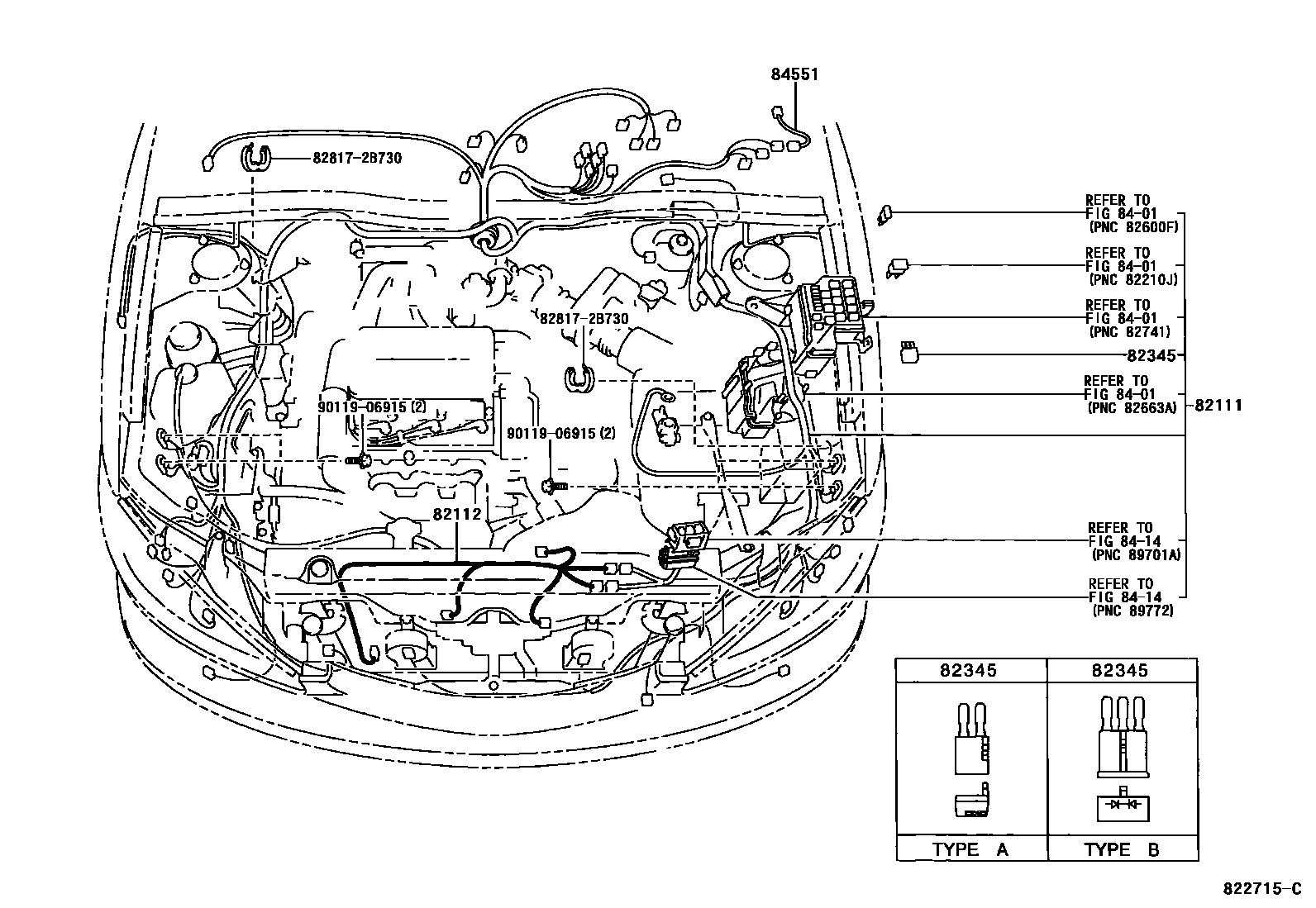 84551

82817-2B730

REFER TO
FIG 84-01
(PNC 82600F)

REFER TO
FIG 84-01
(PNC 82210J)

REFER TO
FIG 84-01
(PNC 82741)

82817-2B730

82345

REFER TO
FIG 84-01
(PNC 82663A)

82111

90119-06915 (2)

90119-06915 (2)

82112

REFER TO
FIG 84-14
(PNC 89701A)

REFER TO
FIG 84-14
(PNC 89772)

| 82345 | 82345 |
|---|---|
| TYPE A | TYPE B |

822715-C