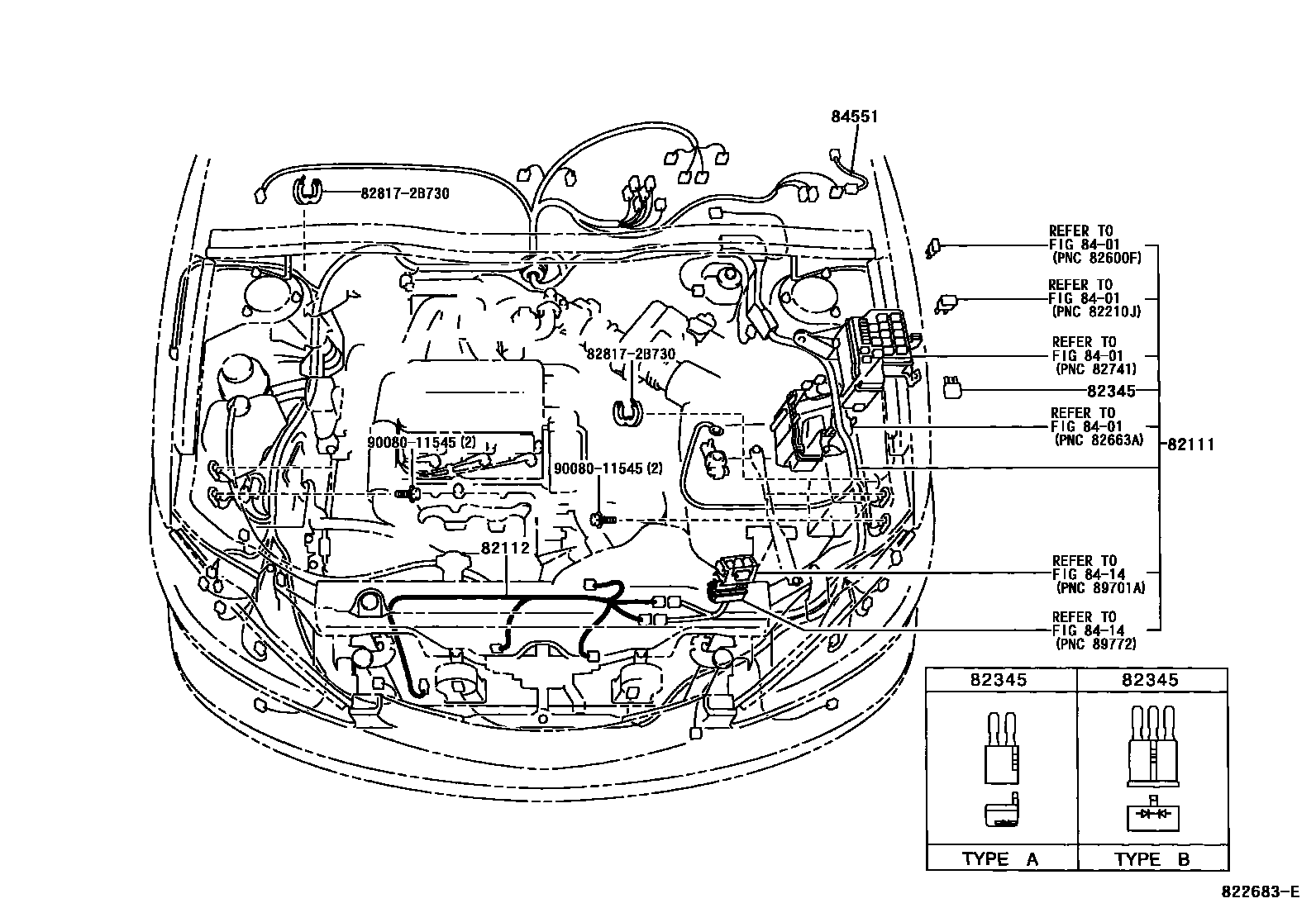 84551

82817-2B730

REFER TO
FIG 84-01
(PNC 82600F)

REFER TO
FIG 84-01
(PNC 82210J)

REFER TO
FIG 84-01
(PNC 82741)

82817-2B730

82345

REFER TO
FIG 84-01
(PNC 82663A)

82111

90080-11545 (2)

90080-11545 (2)

82112

REFER TO
FIG 84-14
(PNC 89701A)

REFER TO
FIG 84-14
(PNC 89772)

| 82345 | 82345 |
|---|---|
| TYPE A | TYPE B |

822683-E