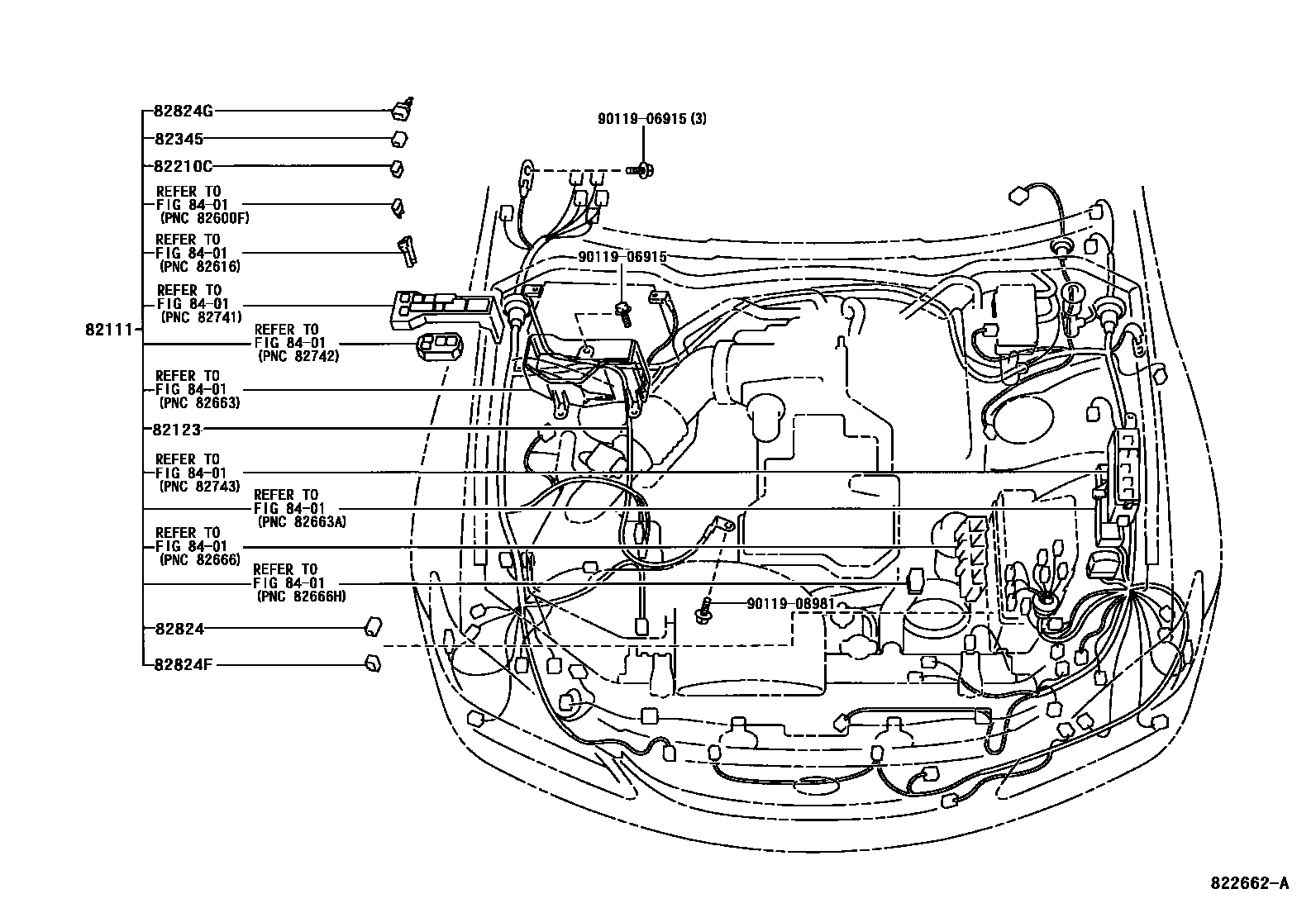 82824G
82345
82210C
REFER TO
FIG 84-01
(PNC 82600F)
REFER TO
FIG 84-01
(PNC 82616)
REFER TO
FIG 84-01
(PNC 82741)
82111
REFER TO
FIG 84-01
(PNC 82742)
REFER TO
FIG 84-01
(PNC 82663)
82123
REFER TO
FIG 84-01
(PNC 82743)
REFER TO
FIG 84-01
(PNC 82663A)
REFER TO
FIG 84-01
(PNC 82666)
REFER TO
FIG 84-01
(PNC 82666H)
82824
82824F
90119-06915 (3)
90119-06915
90119-06981
822662-A