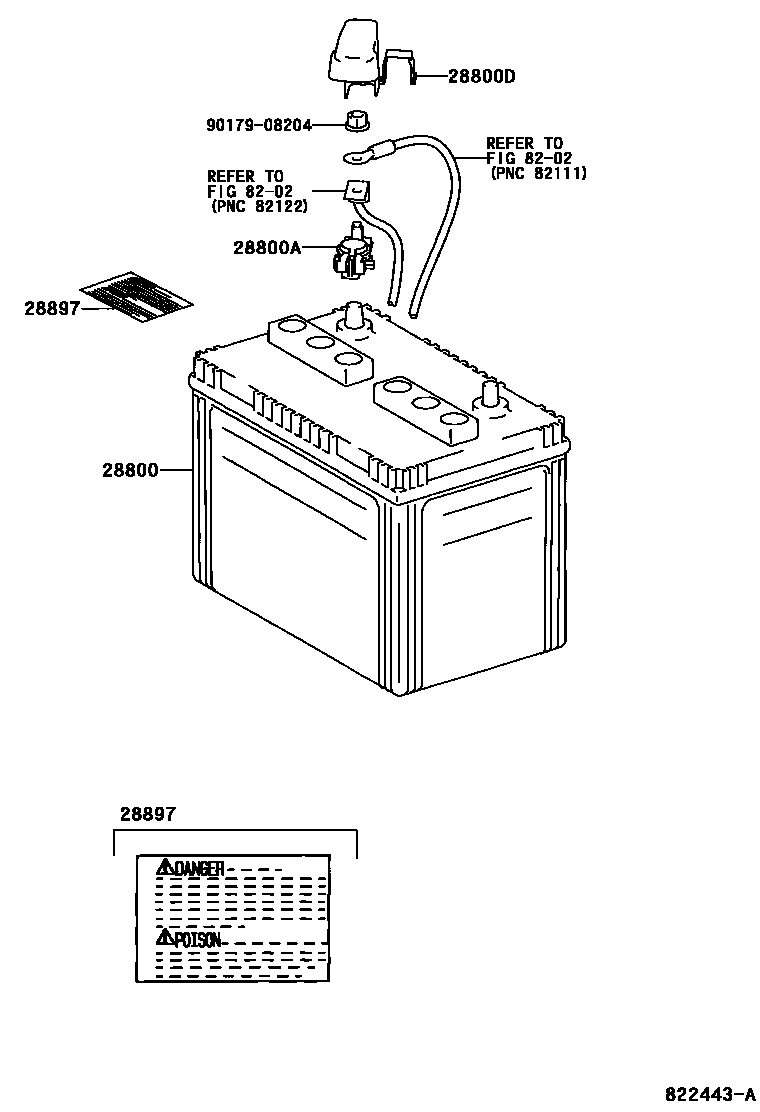 28800D

90179-08204

REFER TO
FIG 82-02
(PNC 82111)

REFER TO
FIG 82-02
(PNC 82122)

28800A

28897

28800

28897

DANGER

POISON

822443-A