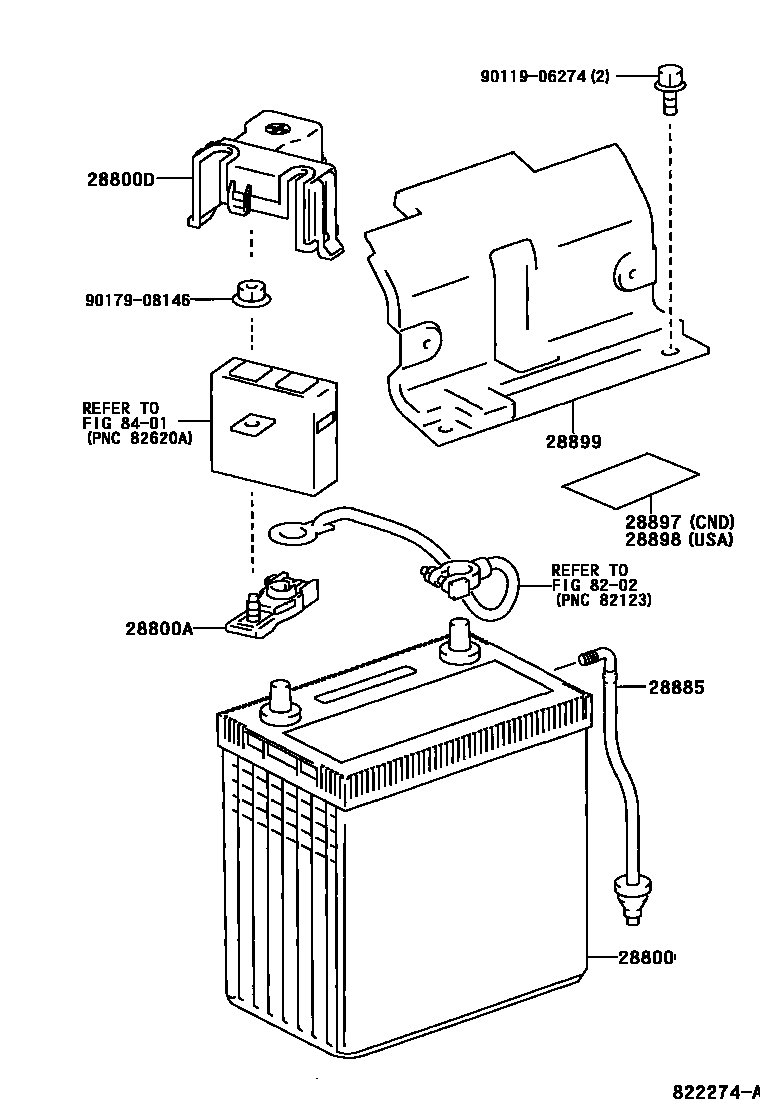 90119-06274 (2)

28800D

90179-08146

REFER TO
FIG 84-01
(PNC 82620A)

28899

28897 (CND)
28898 (USA)

REFER TO
FIG 82-02
(PNC 82123)

28800A

28885

28800

822274-A