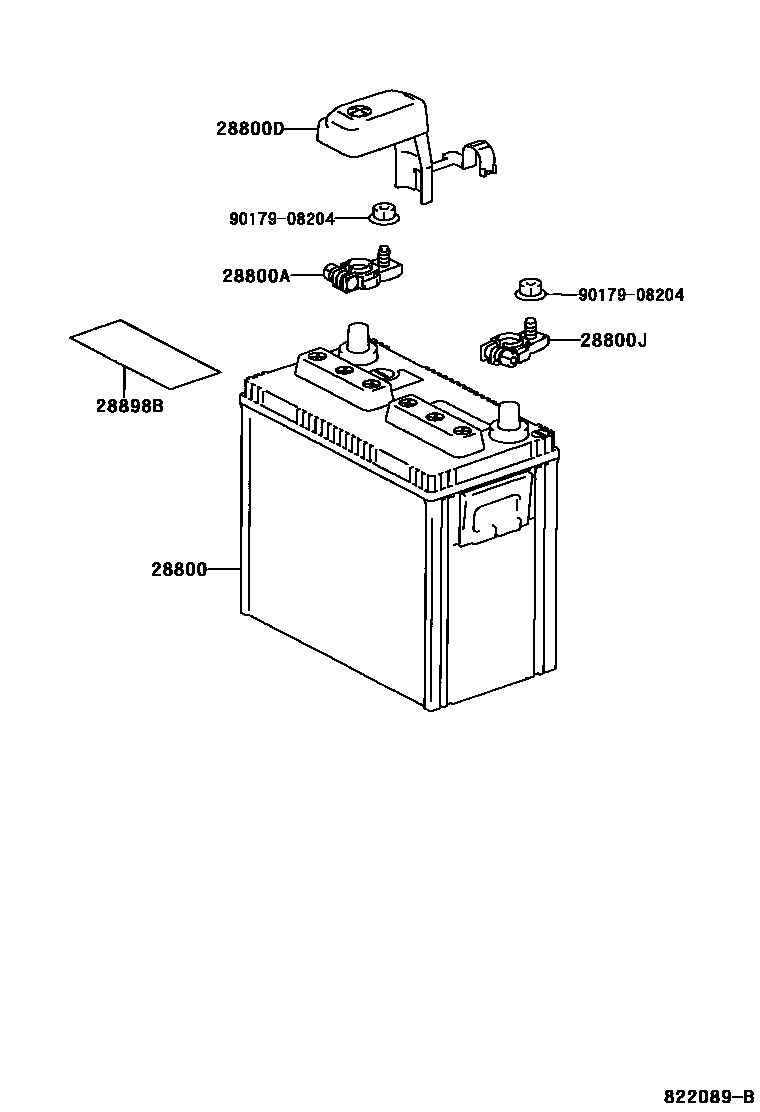 28800D

90179-08204

28800A

90179-08204

28800J

28898B

28800

822089-B