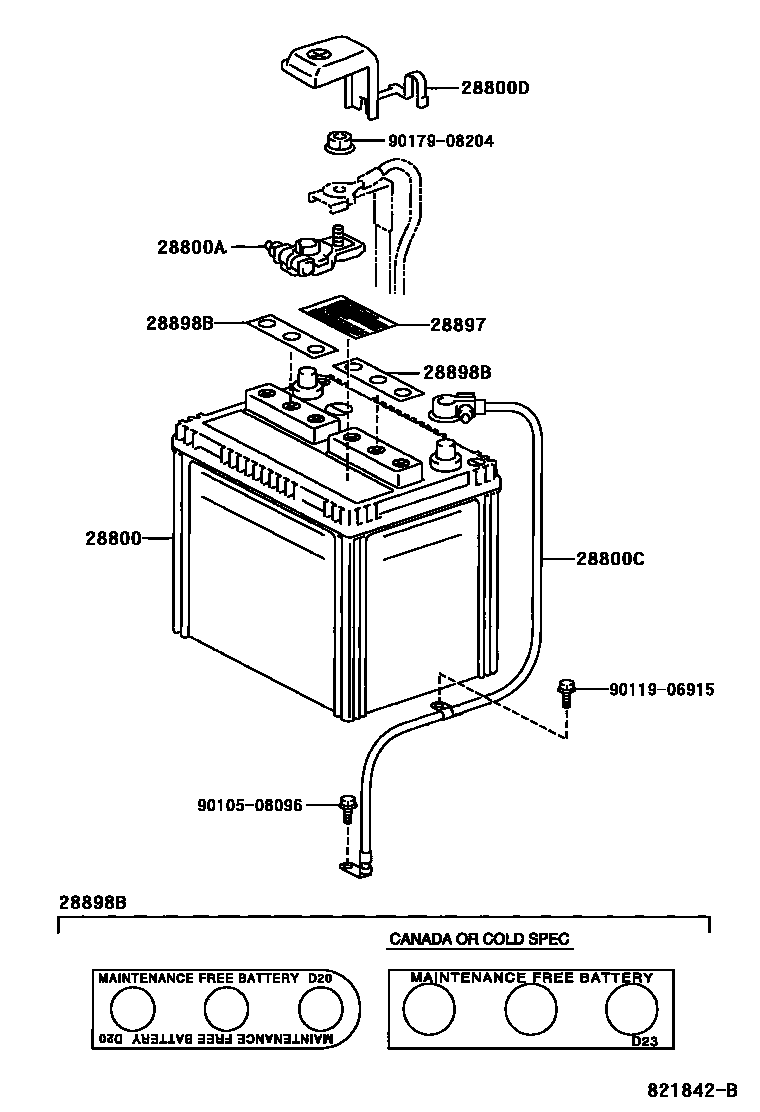 28800D
90179-08204
28800A
28898B
28897
28898B
28800
28800C
90119-06915
90105-08096
28898B
CANADA OR COLD SPEC
MAINTENANCE FREE BATTERY D20
MAINTENANCE FREE BATTERY D20
MAINTENANCE FREE BATTERY
D23
821842-B