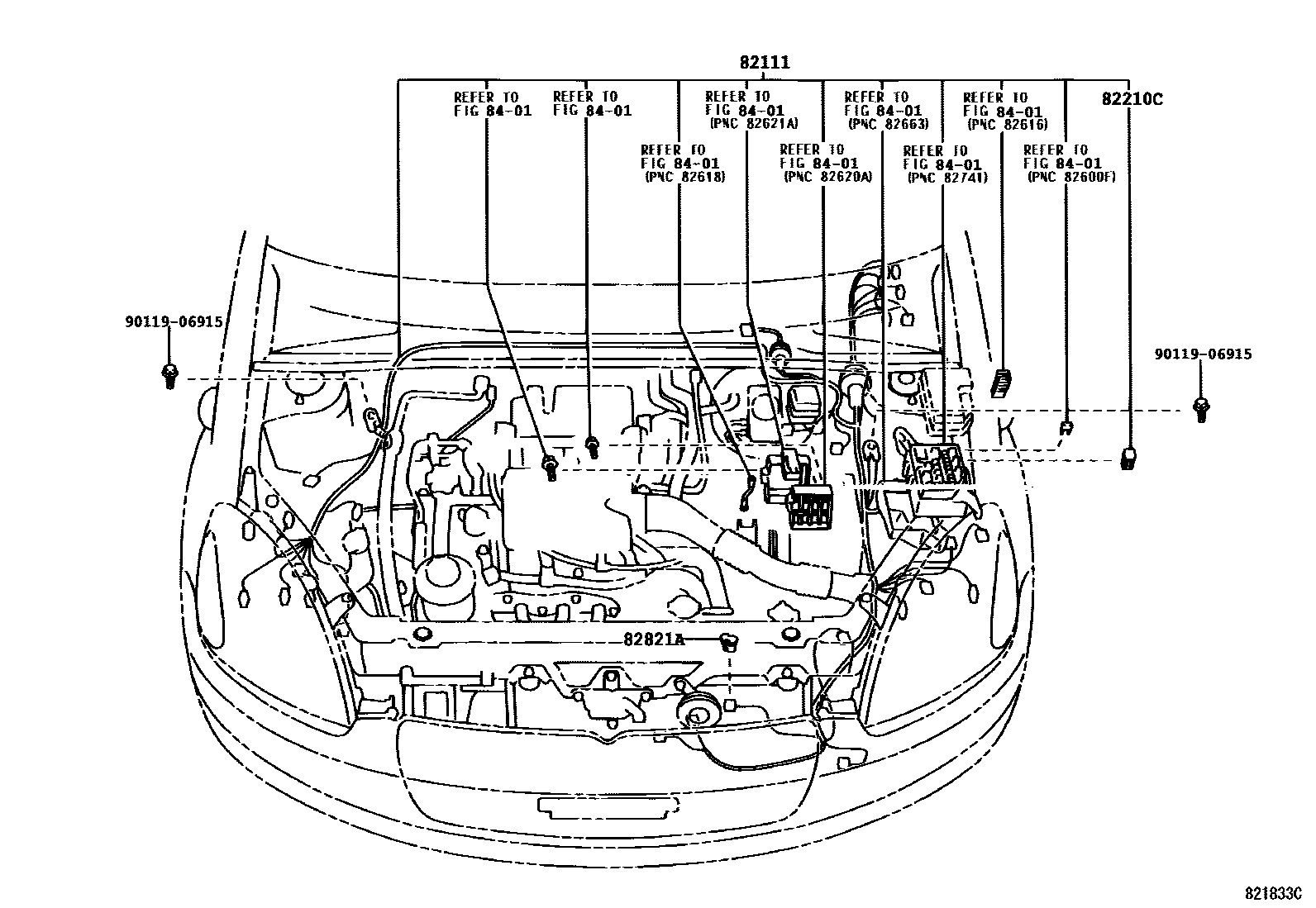 82111

REFER TO FIG 84-01

REFER TO FIG 84-01

REFER TO FIG 84-01 (PNC 82621A)

REFER TO FIG 84-01 (PNC 82663)

REFER TO FIG 84-01 (PNC 82616)

82210C

REFER TO FIG 84-01 (PNC 82618)

REFER TO FIG 84-01 (PNC 82620A)

REFER TO FIG 84-01 (PNC 82741)

REFER TO FIG 84-01 (PNC 82600F)

90119-06915

90119-06915

82821A

821833C