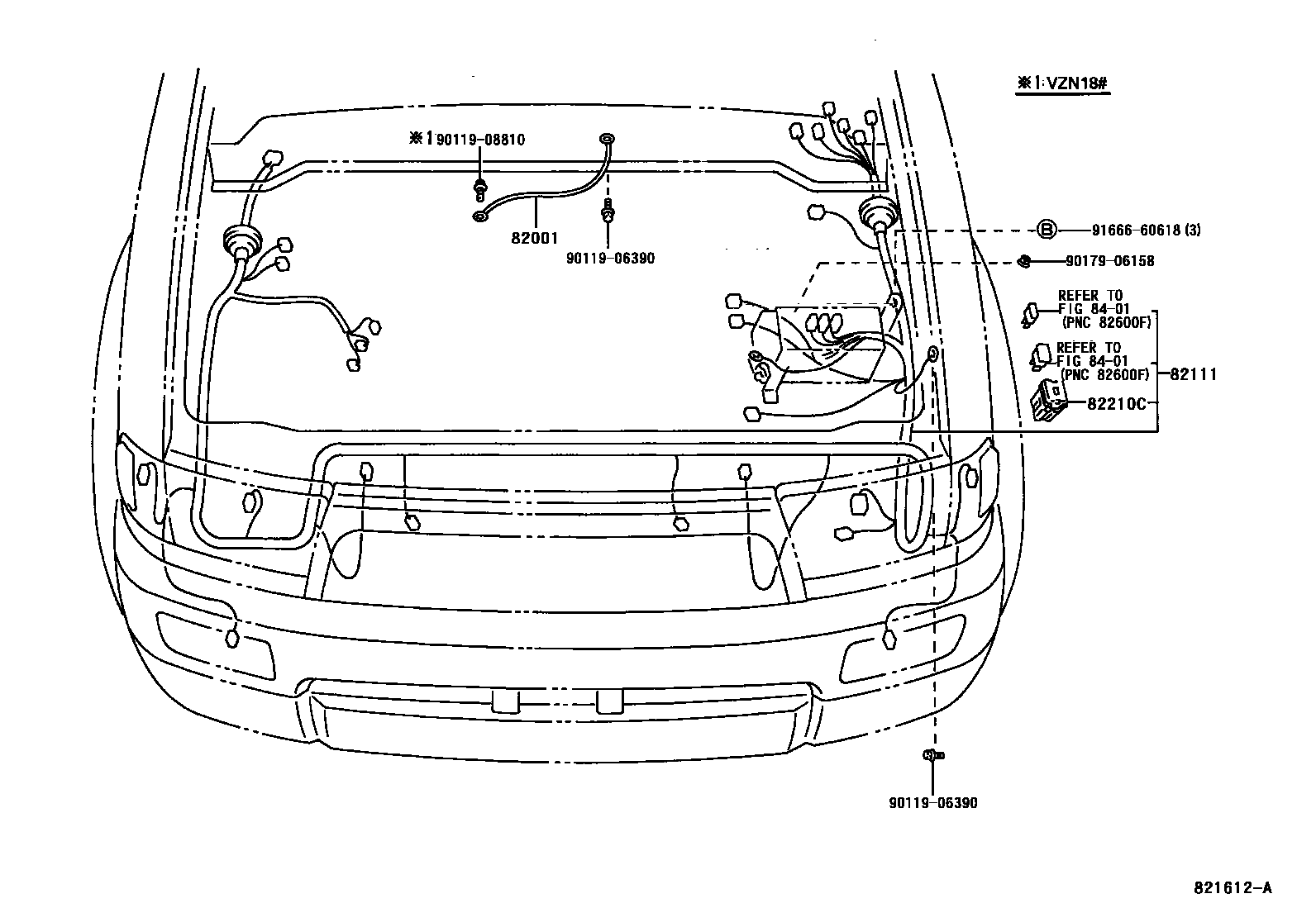 ※1:VZN18#

※1 90119-08810

82001

90119-06390

B 91666-60618 (3)

90179-06158

REFER TO
FIG 84-01
(PNC 82600F)

REFER TO
FIG 84-01
(PNC 82600F)

82111

82210C

90119-06390

821612-A