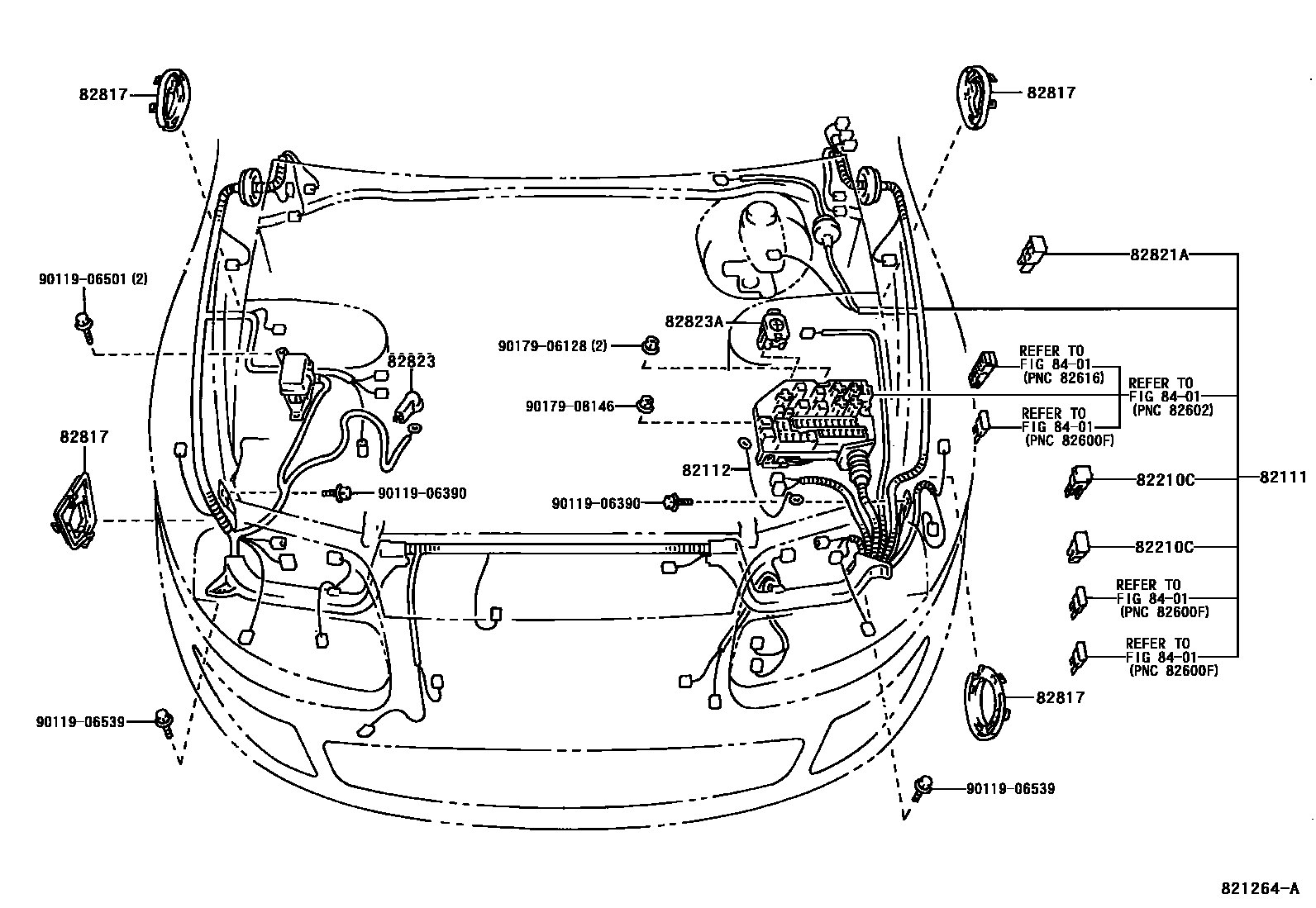 82817

82817

82821A

90119-06501 (2)

82823A

90179-06128 (2)

82823

REFER TO
FIG 84-01
(PNC 82616)

REFER TO
FIG 84-01
(PNC 82602)

90179-08146

REFER TO
FIG 84-01
(PNC 82600F)

82817

82112

82210C

82111

90119-06390

90119-06390

82210C

REFER TO
FIG 84-01
(PNC 82600F)

REFER TO
FIG 84-01
(PNC 82600F)

82817

90119-06539

90119-06539

821264-A