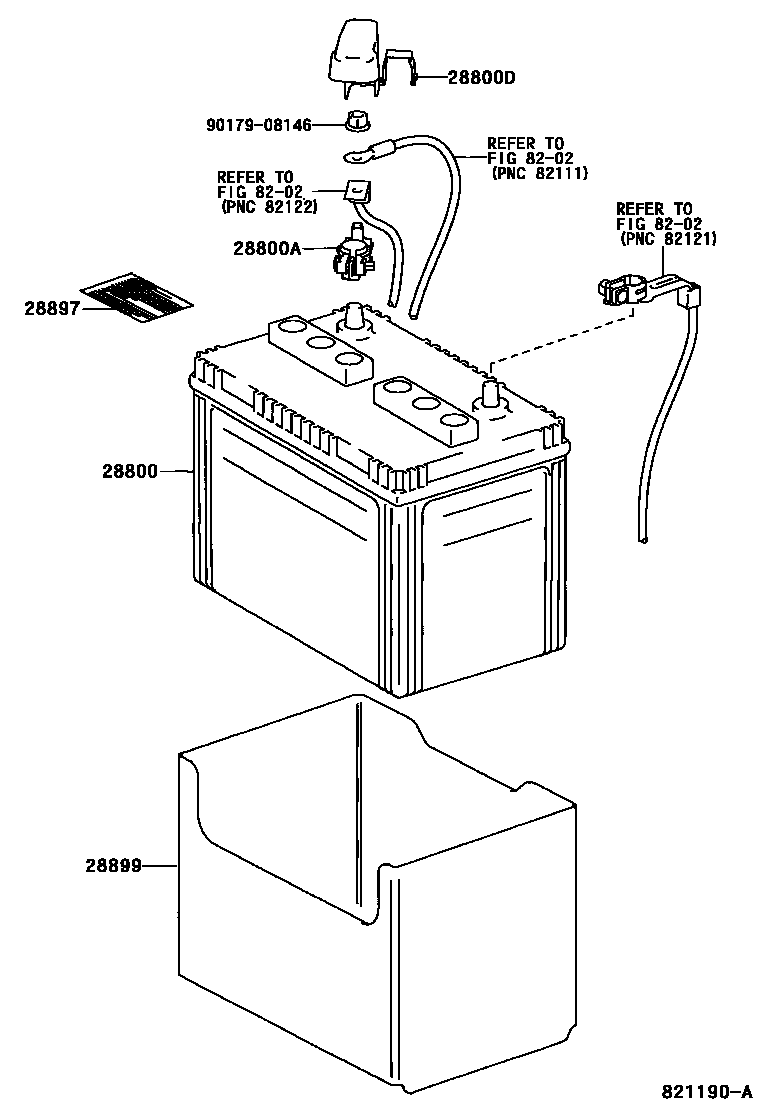 28800D

90179-08146

REFER TO
FIG 82-02
(PNC 82111)

REFER TO
FIG 82-02
(PNC 82122)

REFER TO
FIG 82-02
(PNC 82121)

28800A

28897

28800

28899

821190-A