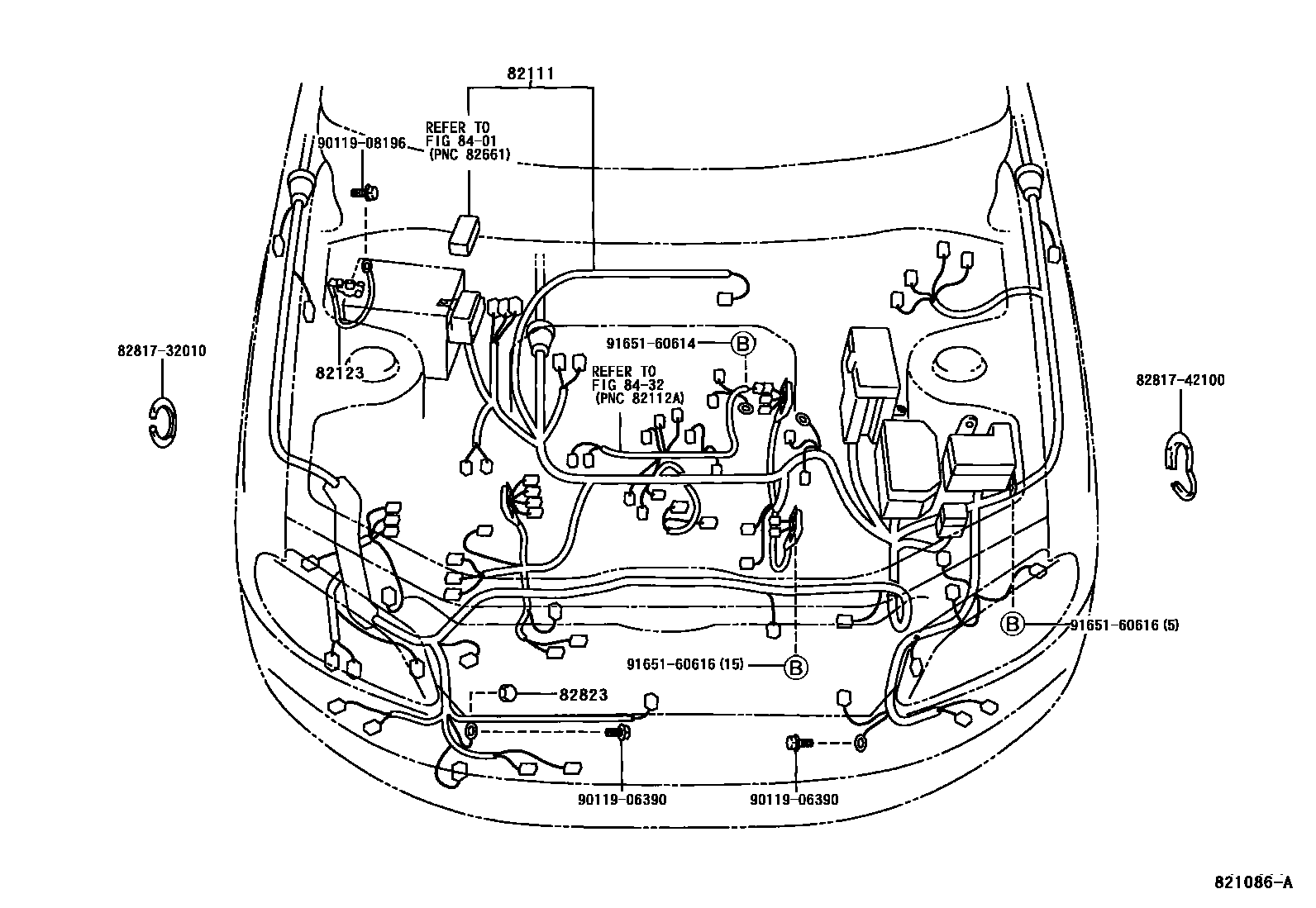 82111

REFER TO
FIG 84-01
(PNC 82661)

90119-08196

82817-32010

82123

91651-60614 B

REFER TO
FIG 84-32
(PNC 82112A)

82817-42100

B 91651-60616 (5)

91651-60616 (15) B

82823

90119-06390

90119-06390

821086-A