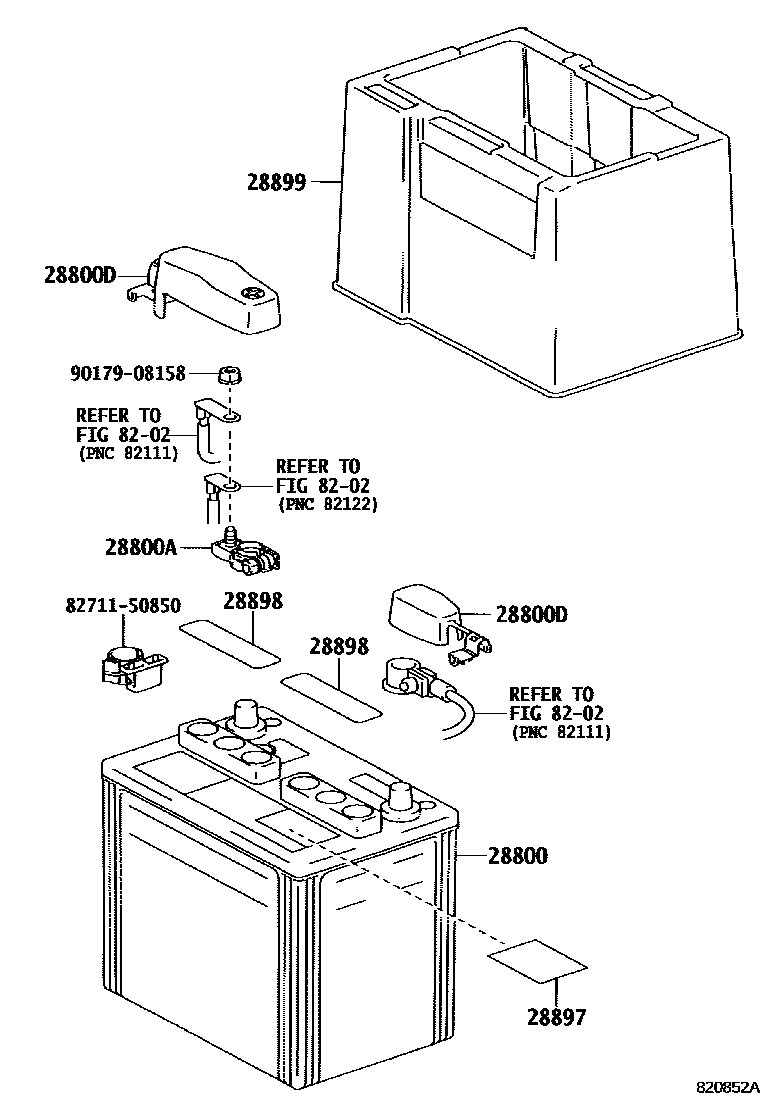 28899

28800D

90179-08158

REFER TO
FIG 82-02
(PNC 82111)

REFER TO
FIG 82-02
(PNC 82122)

28800A

82711-50850

28898

28898

28800D

REFER TO
FIG 82-02
(PNC 82111)

28800

28897

820852A