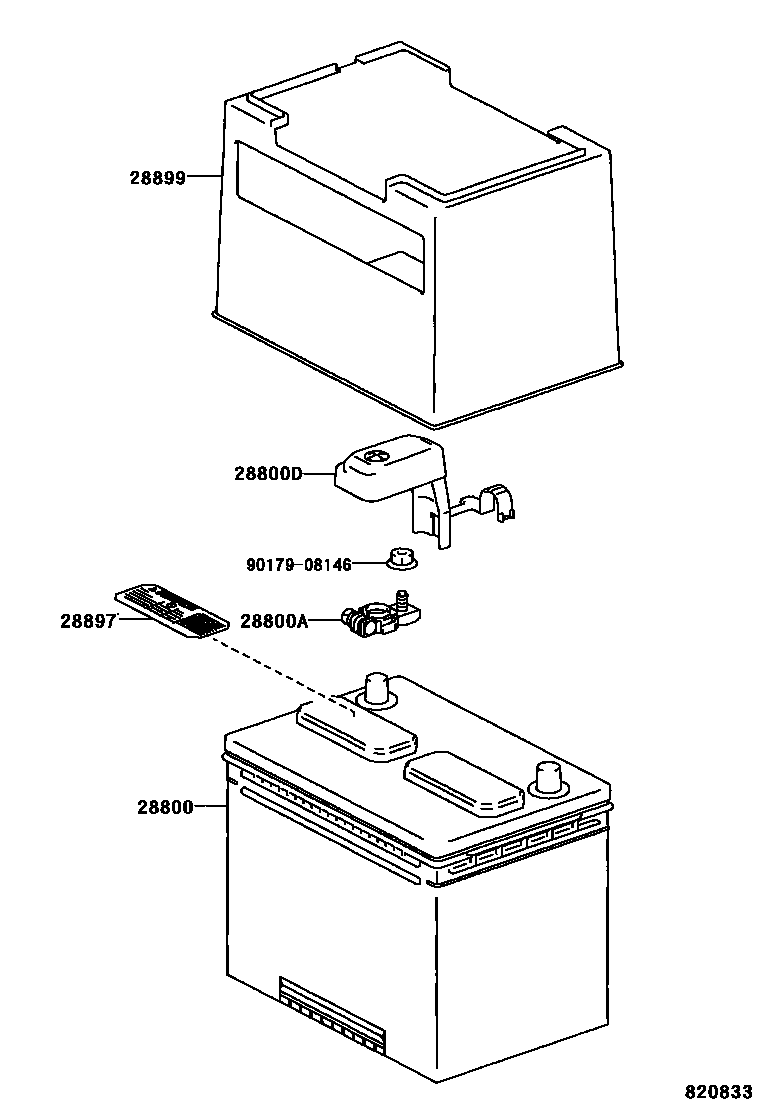 28899

28800D

90179-08146

28897

28800A

28800

820833