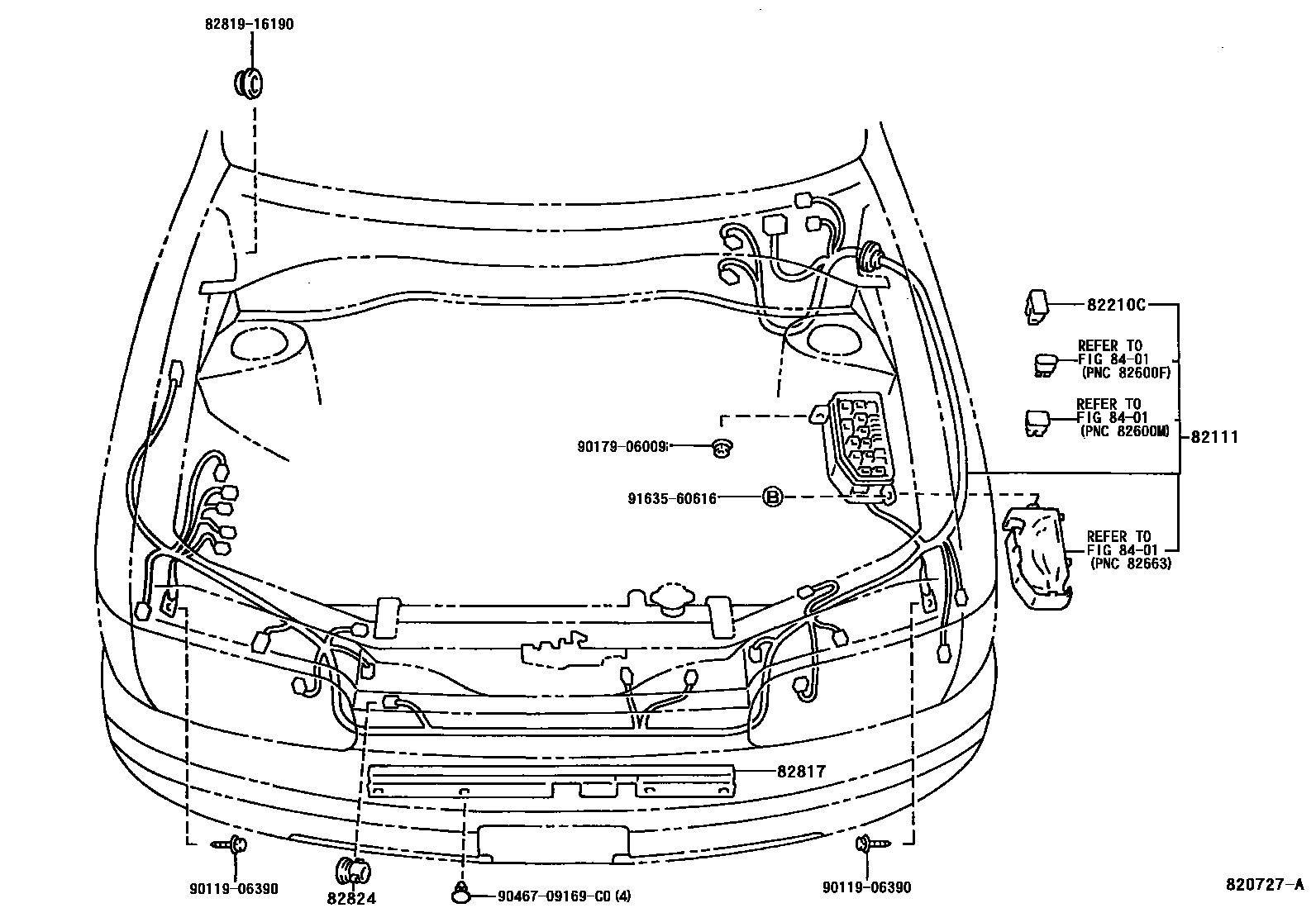 82819-16190

82210C

REFER TO FIG 84-01 (PNC 82600F)

REFER TO FIG 84-01 (PNC 82600M)

82111

90179-06009

91635-60616

B

REFER TO FIG 84-01 (PNC 82663)

82817

90119-06390

82824

90467-09169-C0 (4)

90119-06390

820727-A