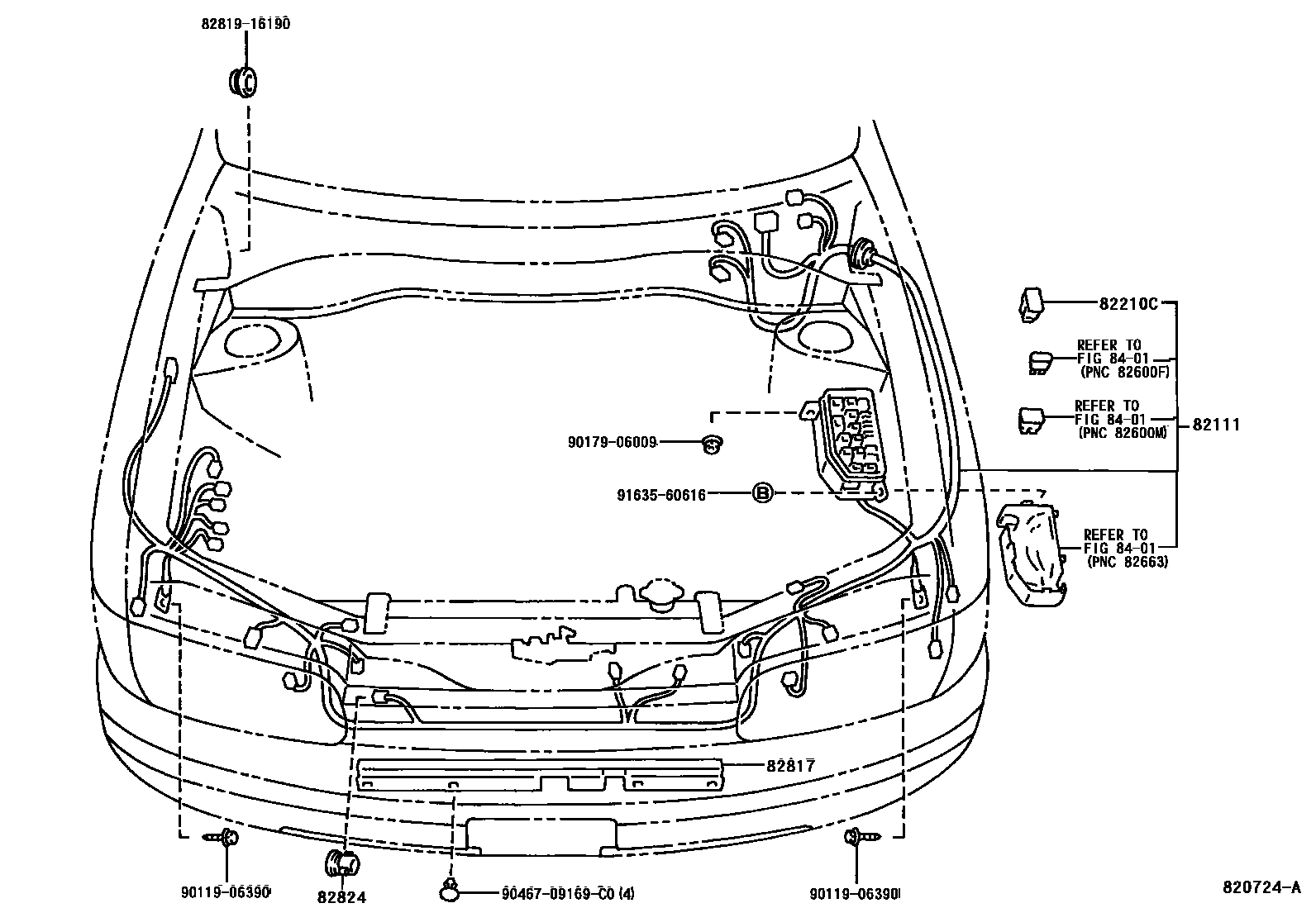 82819-16190

82210C

REFER TO
FIG 84-01
(PNC 82600F)

REFER TO
FIG 84-01
(PNC 82600M)

82111

90179-06009

91635-60616

B

REFER TO
FIG 84-01
(PNC 82663)

82817

90119-06390

82824

90467-09169-C0 (4)

90119-06390

820724-A