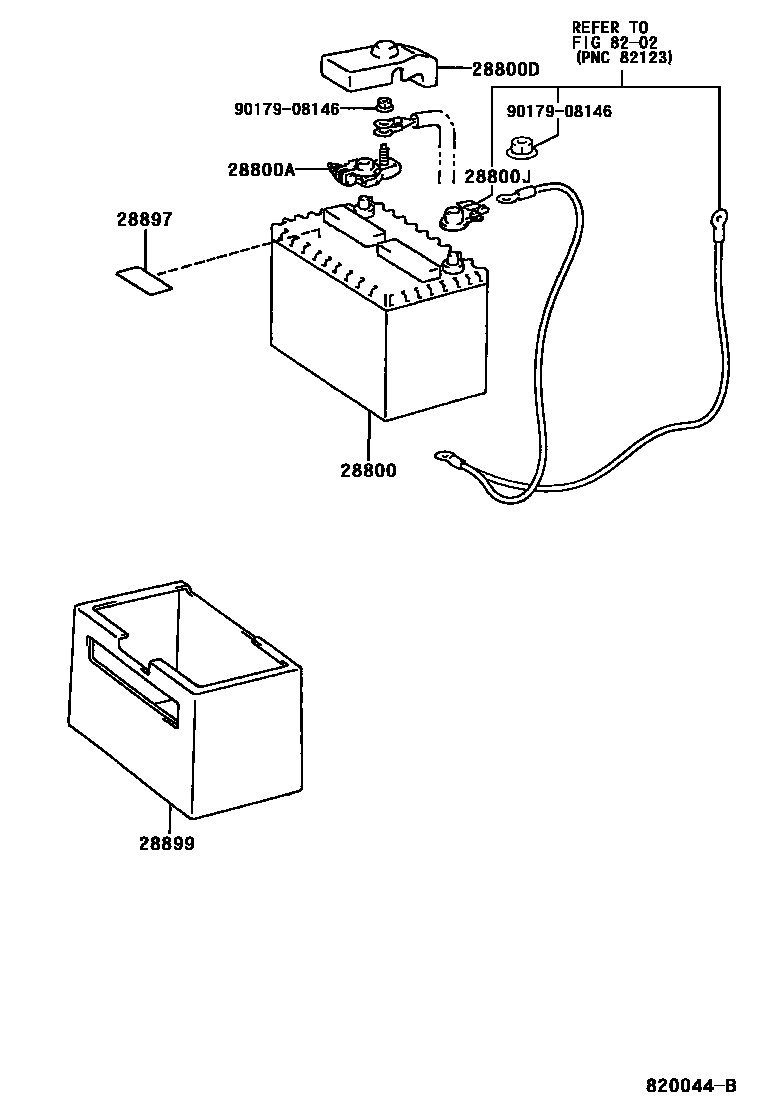 REFER TO
FIG 82-02
(PNC 82123)

28800D

90179-08146

90179-08146

28800A

28800J

28897

28800

28899

820044-B