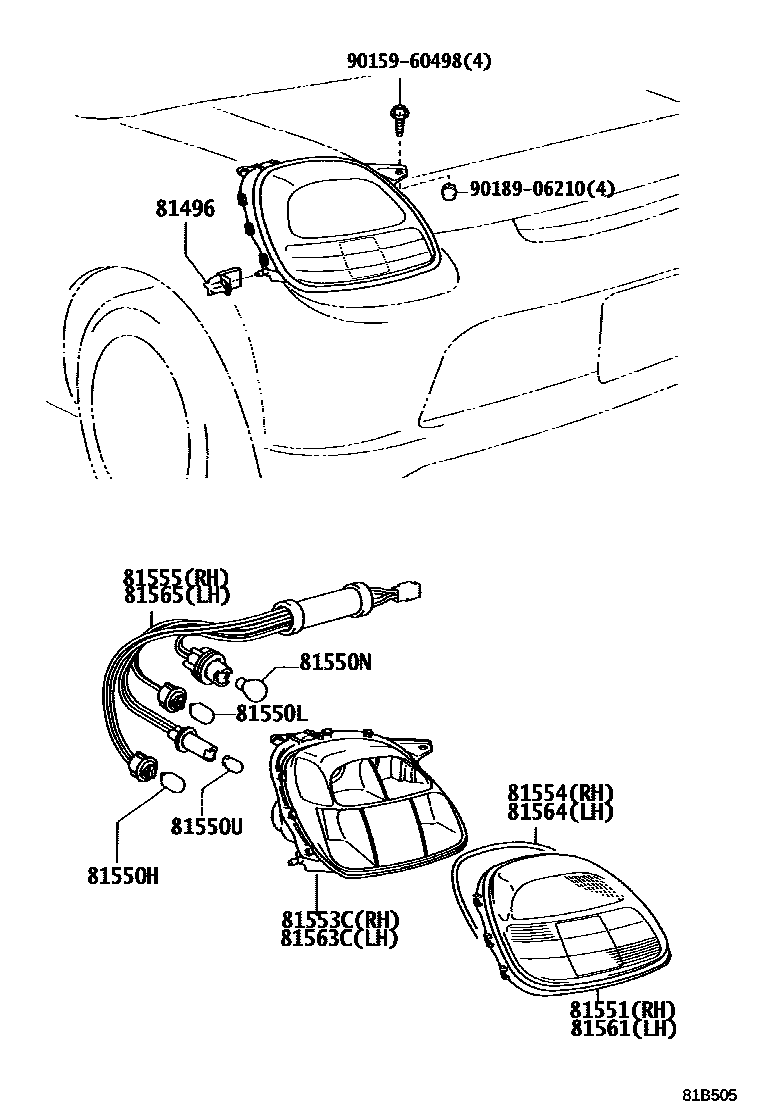 90159-60498(4)

90189-06210(4)

81496

81555(RH)
81565(LH)

81550N

81550L

81550U

81550H

81554(RH)
81564(LH)

81553C(RH)
81563C(LH)

81551(RH)
81561(LH)

81B505