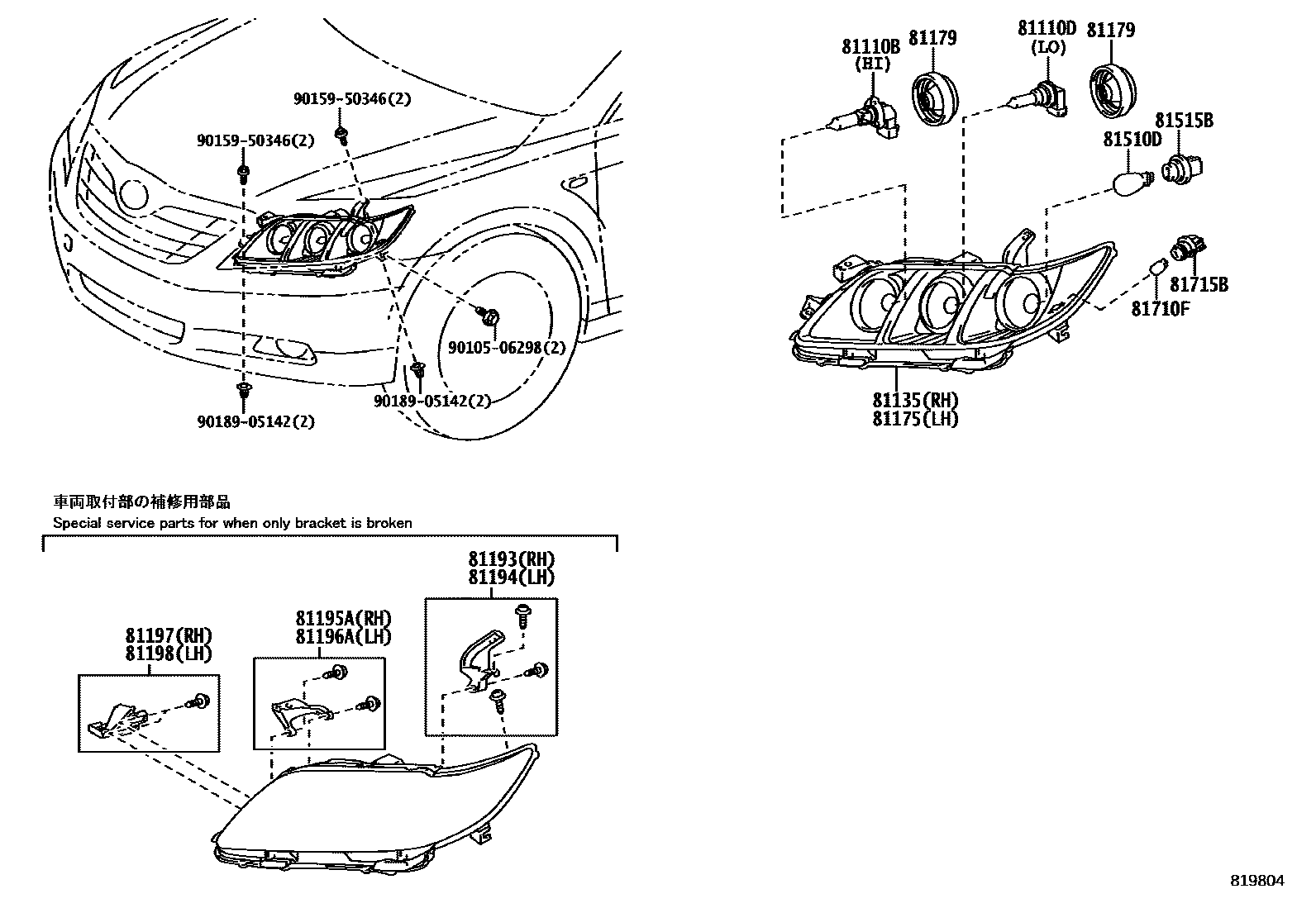 90159-50346(2)
90159-50346(2)
90105-06298(2)
90189-05142(2)
90189-05142(2)

81110B
(HI)
81179
81110D
(LO)
81179
81515B
81510D
81715B
81710F
81135(RH)
81175(LH)

車両取付部の補修用部品
Special service parts for when only bracket is broken

81193(RH)
81194(LH)
81195A(RH)
81196A(LH)
81197(RH)
81198(LH)

819804