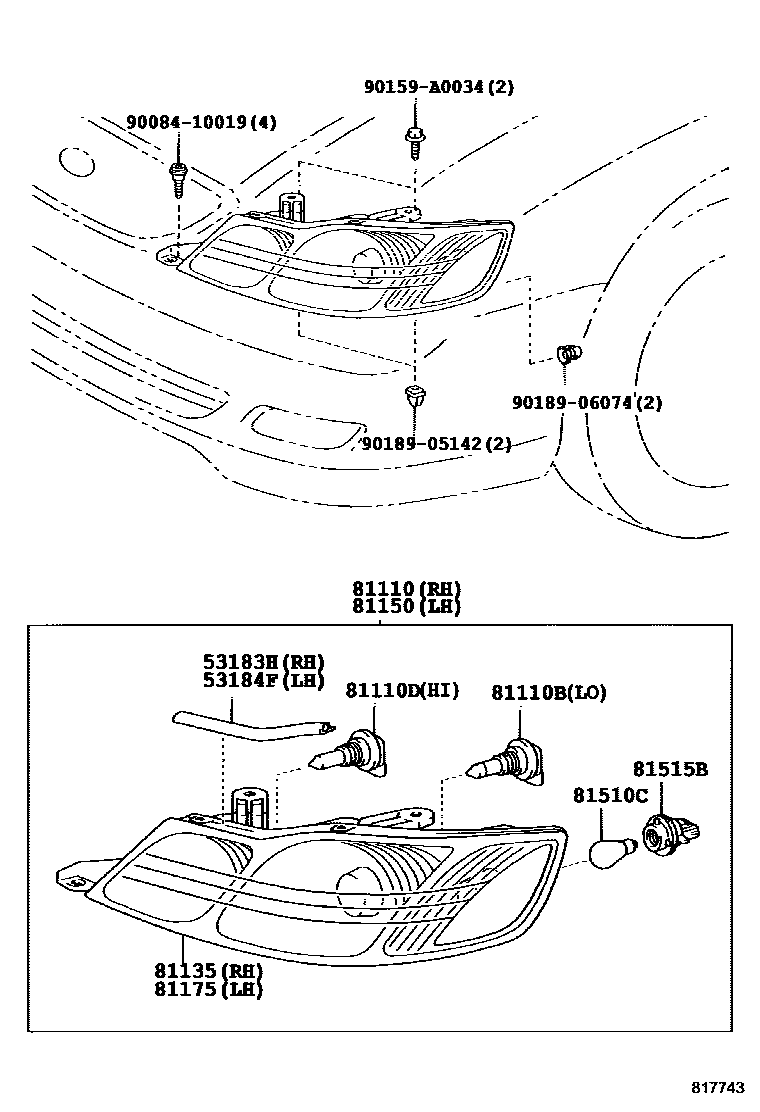 90159-A0034(2)

90084-10019(4)

90189-06074(2)

90189-05142(2)

81110(RH)
81150(LH)

53183H(RH)
53184F(LH)

81110D(HI)

81110B(LO)

81515B

81510C

81135(RH)
81175(LH)

817743