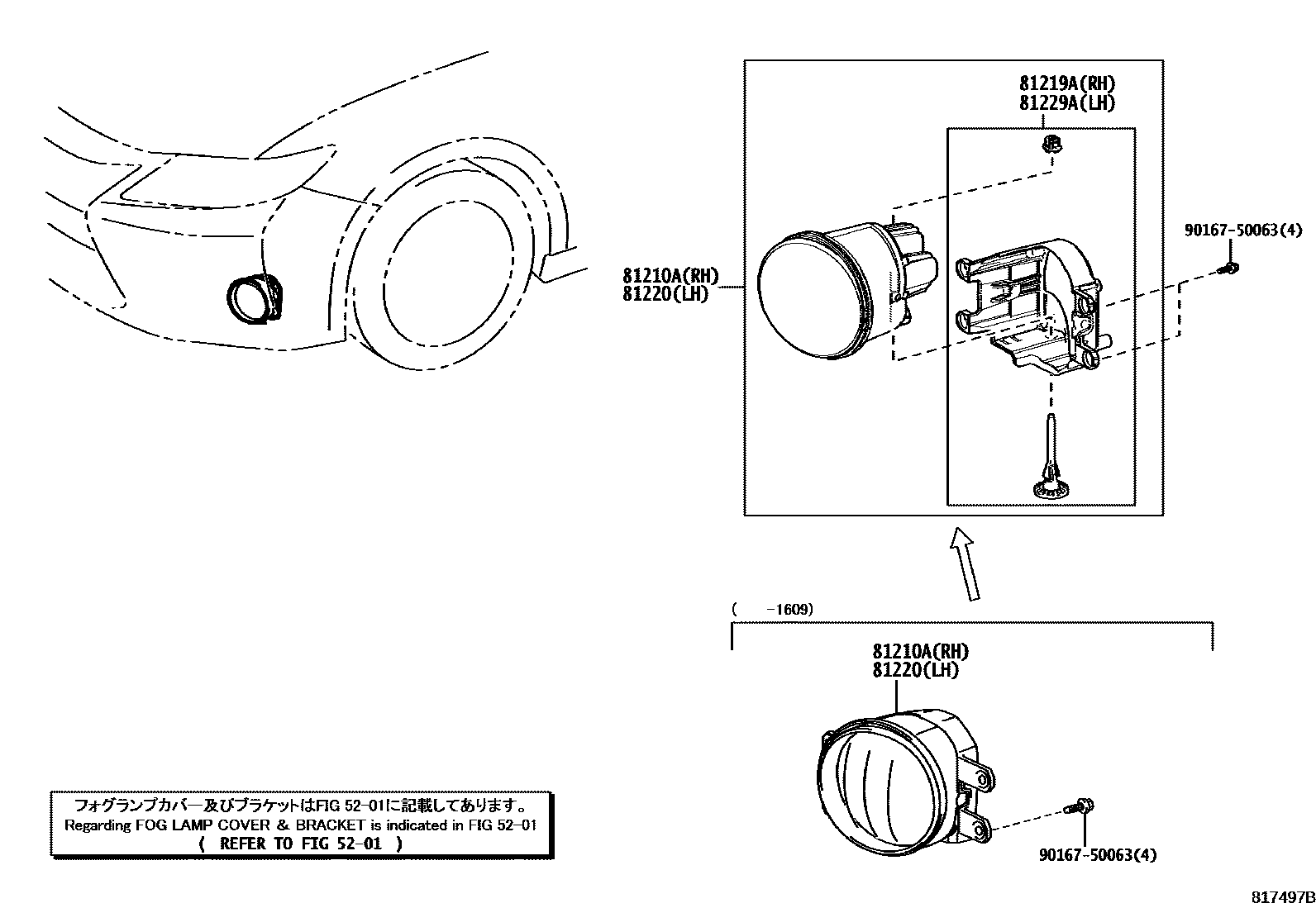 81219A(RH)
81229A(LH)

90167-50063(4)

81210A(RH)
81220(LH)

(　　-1609)

81210A(RH)
81220(LH)

90167-50063(4)

フォグランプカバー及びブラケットはFIG 52-01に記載してあります。
Regarding FOG LAMP COVER & BRACKET is indicated in FIG 52-01
( REFER TO FIG 52-01 )

817497B