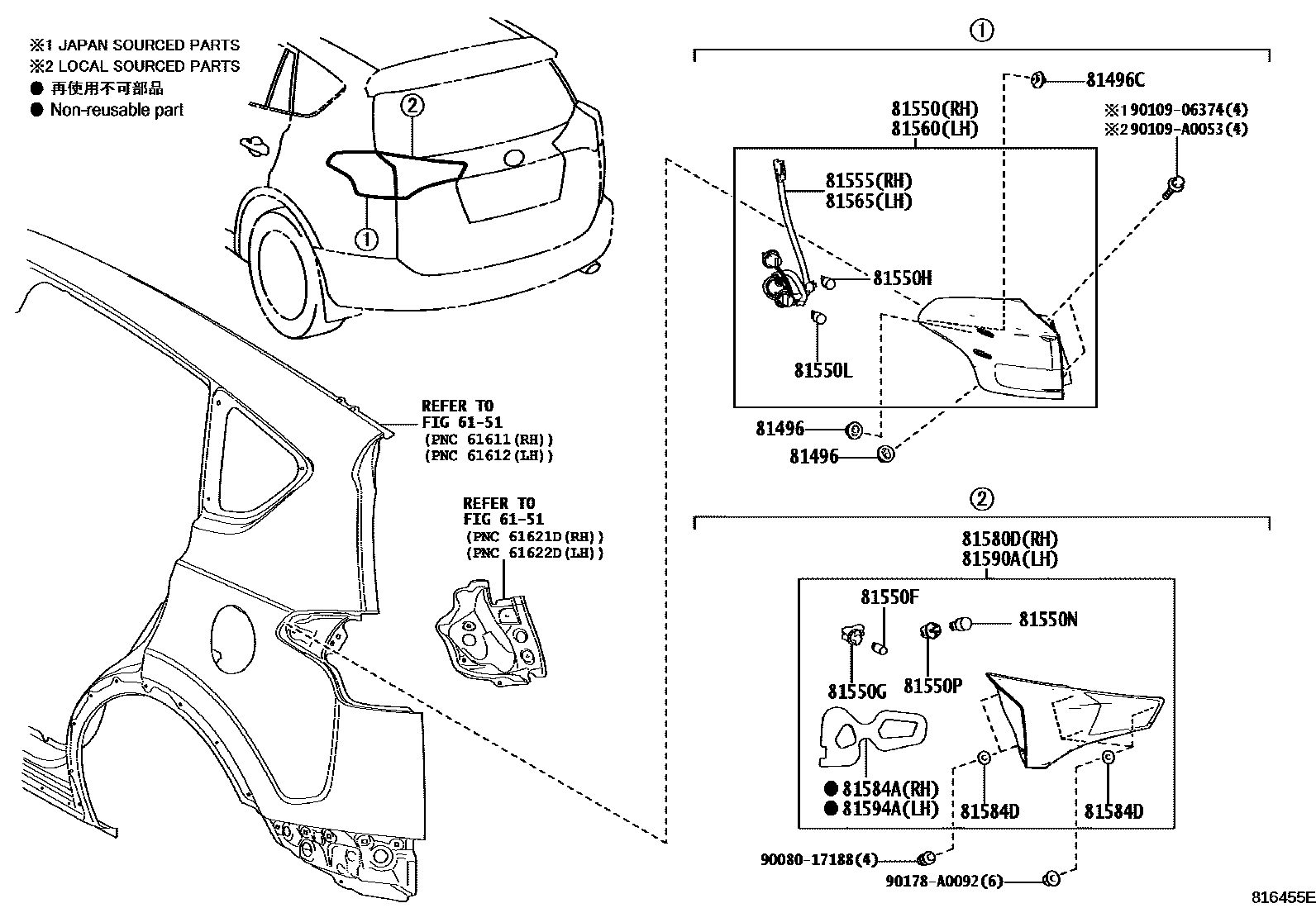 ※1 JAPAN SOURCED PARTS
※2 LOCAL SOURCED PARTS
● 再使用不可部品
● Non-reusable part

②

①

REFER TO
FIG 61-51
(PNC 61611(RH))
(PNC 61612(LH))

REFER TO
FIG 61-51
(PNC 61621D(RH))
(PNC 61622D(LH))

①

81496C

81550(RH)
81560(LH)

※1 90109-06374(4)
※2 90109-A0053(4)

81555(RH)
81565(LH)

81550H

81550L

81496

81496

②

81580D(RH)
81590A(LH)

81550F

81550N

81550G

81550P

● 81584A(RH)
● 81594A(LH)

81584D

81584D

90080-17188(4)

90178-A0092(6)

816455E