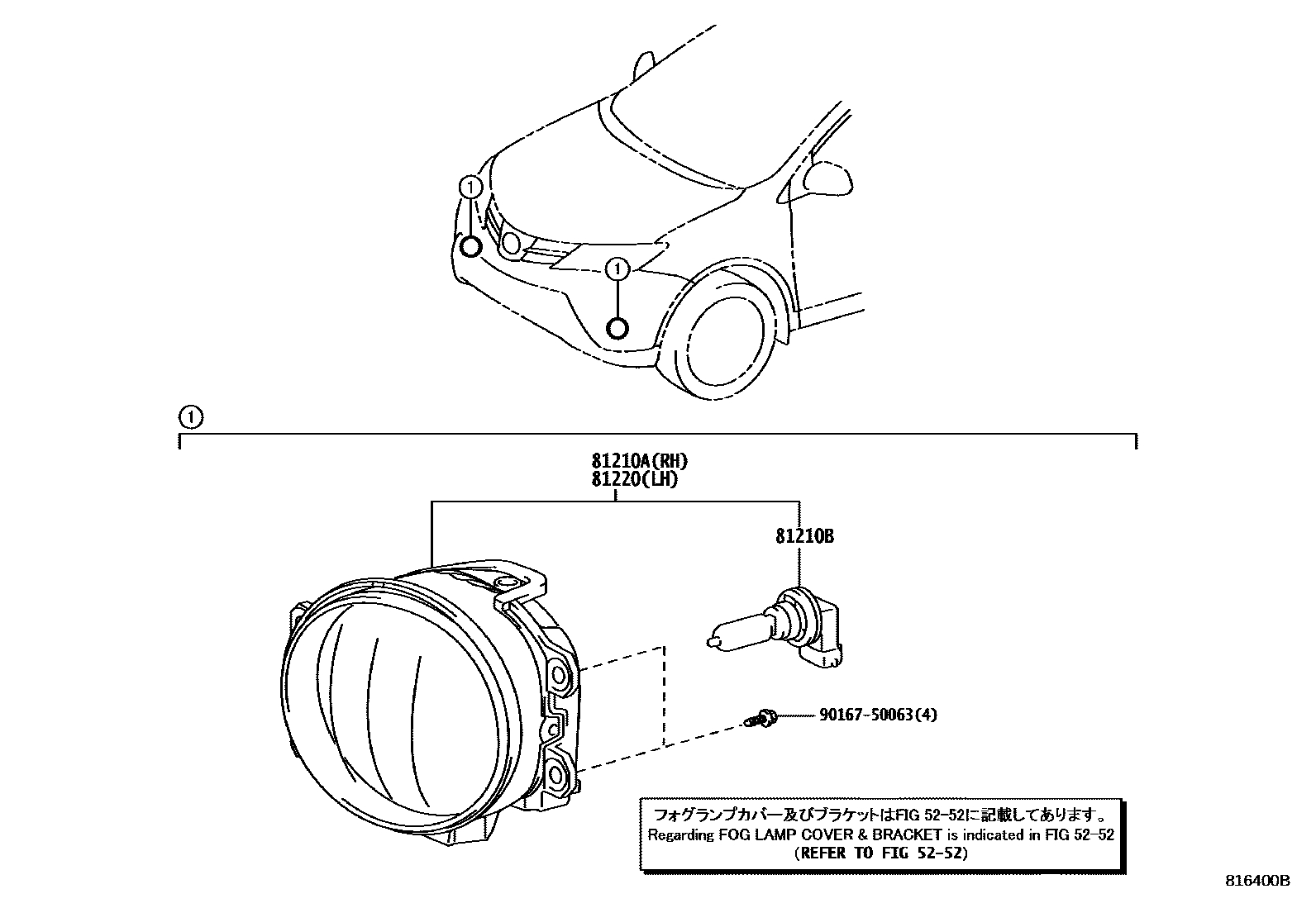 1
1
1
81210A(RH)
81220(LH)
81210B
90167-50063(4)
フォグランプカバー及びブラケットはFIG 52-52に記載してあります。
Regarding FOG LAMP COVER & BRACKET is indicated in FIG 52-52
(REFER TO FIG 52-52)
816400B