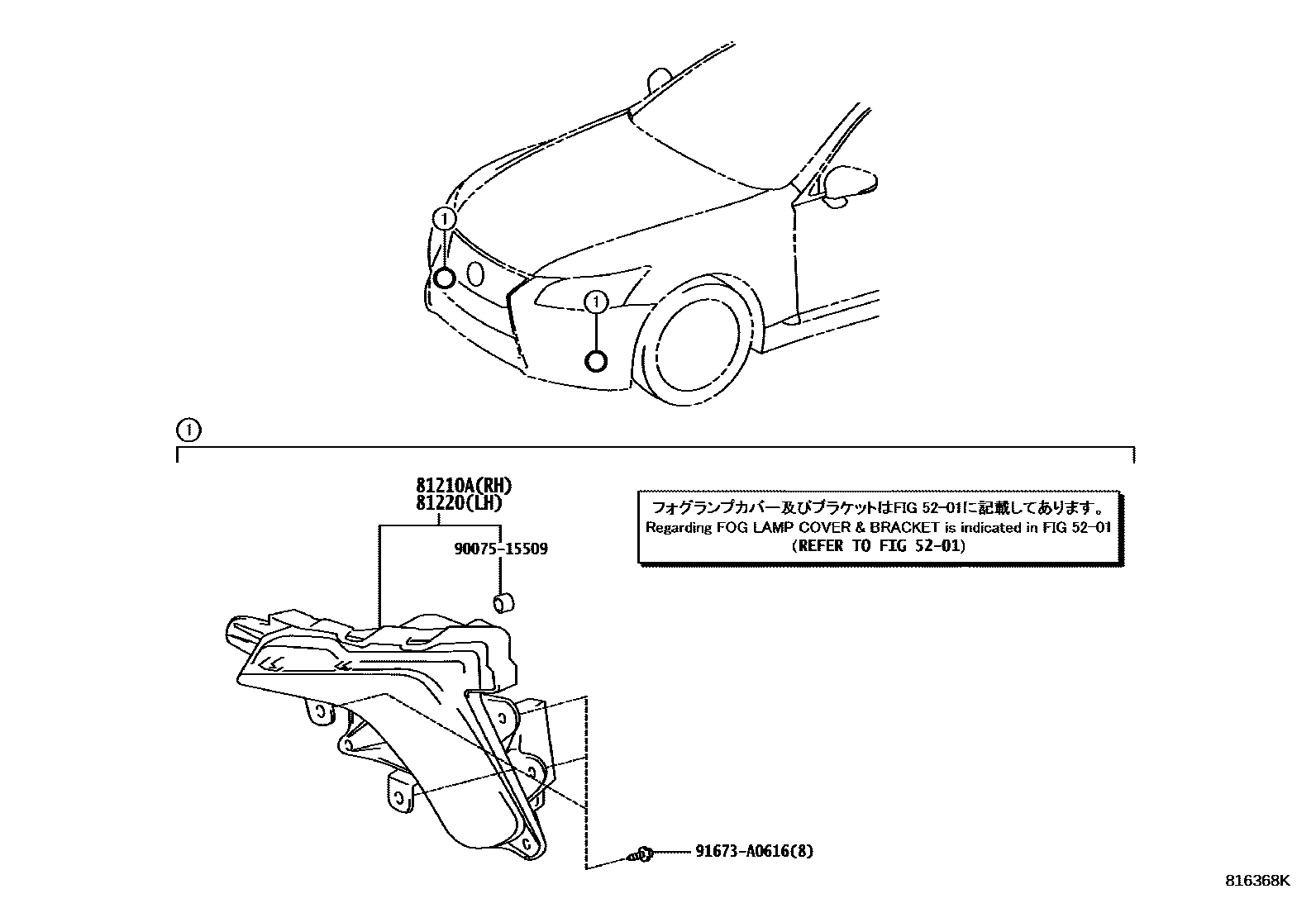 1

1

1

81210A(RH)
81220(LH)

90075-15509

フォグランプカバー及びブラケットはFIG 52-01に記載してあります。
Regarding FOG LAMP COVER & BRACKET is indicated in FIG 52-01
(REFER TO FIG 52-01)

91673-A0616(8)

816368K