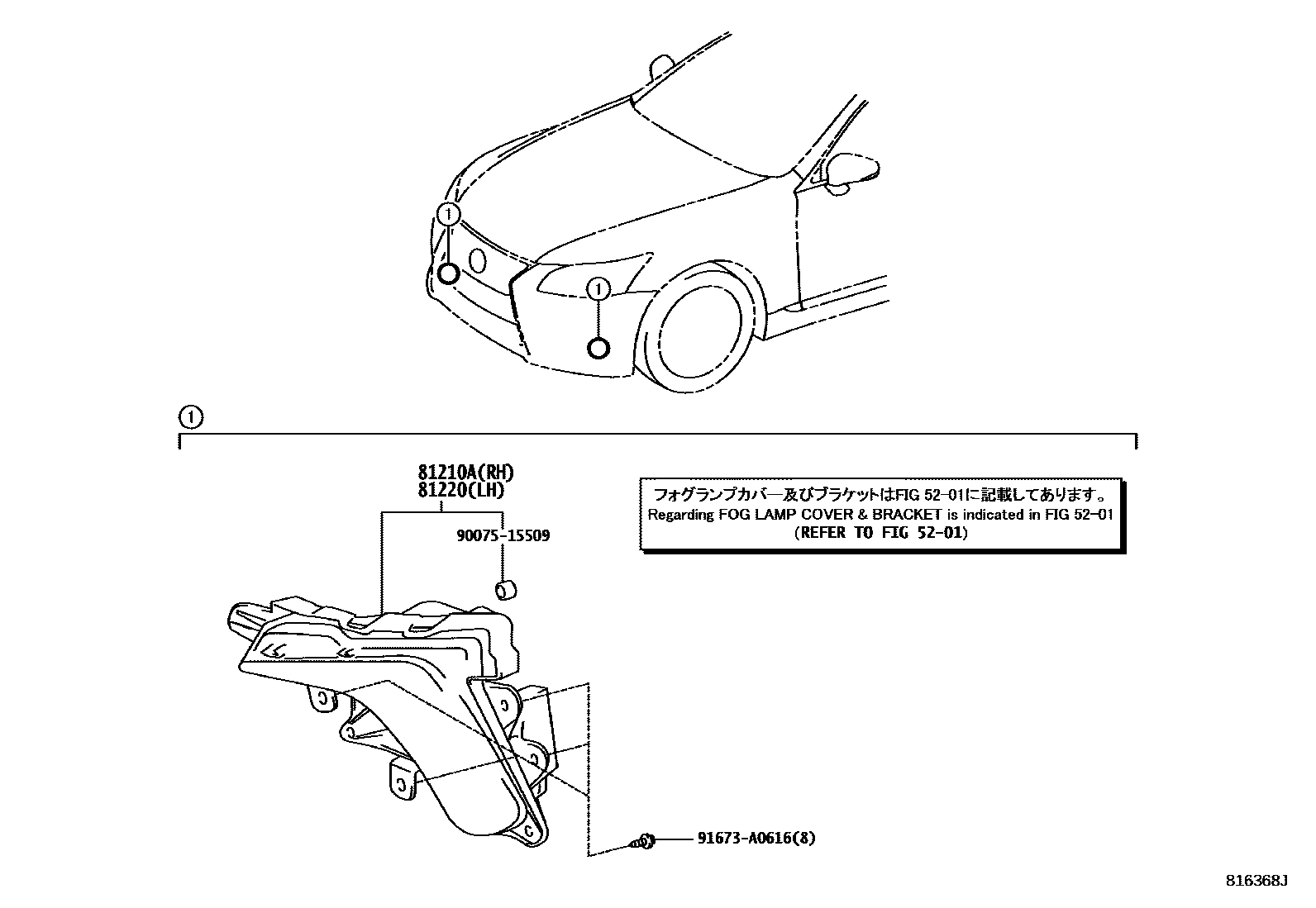 1

1

1

81210A(RH)
81220(LH)

90075-15509

フォグランプカバー及びブラケットはFIG 52-01に記載してあります。
Regarding FOG LAMP COVER & BRACKET is indicated in FIG 52-01
(REFER TO FIG 52-01)

91673-A0616(8)

816368J