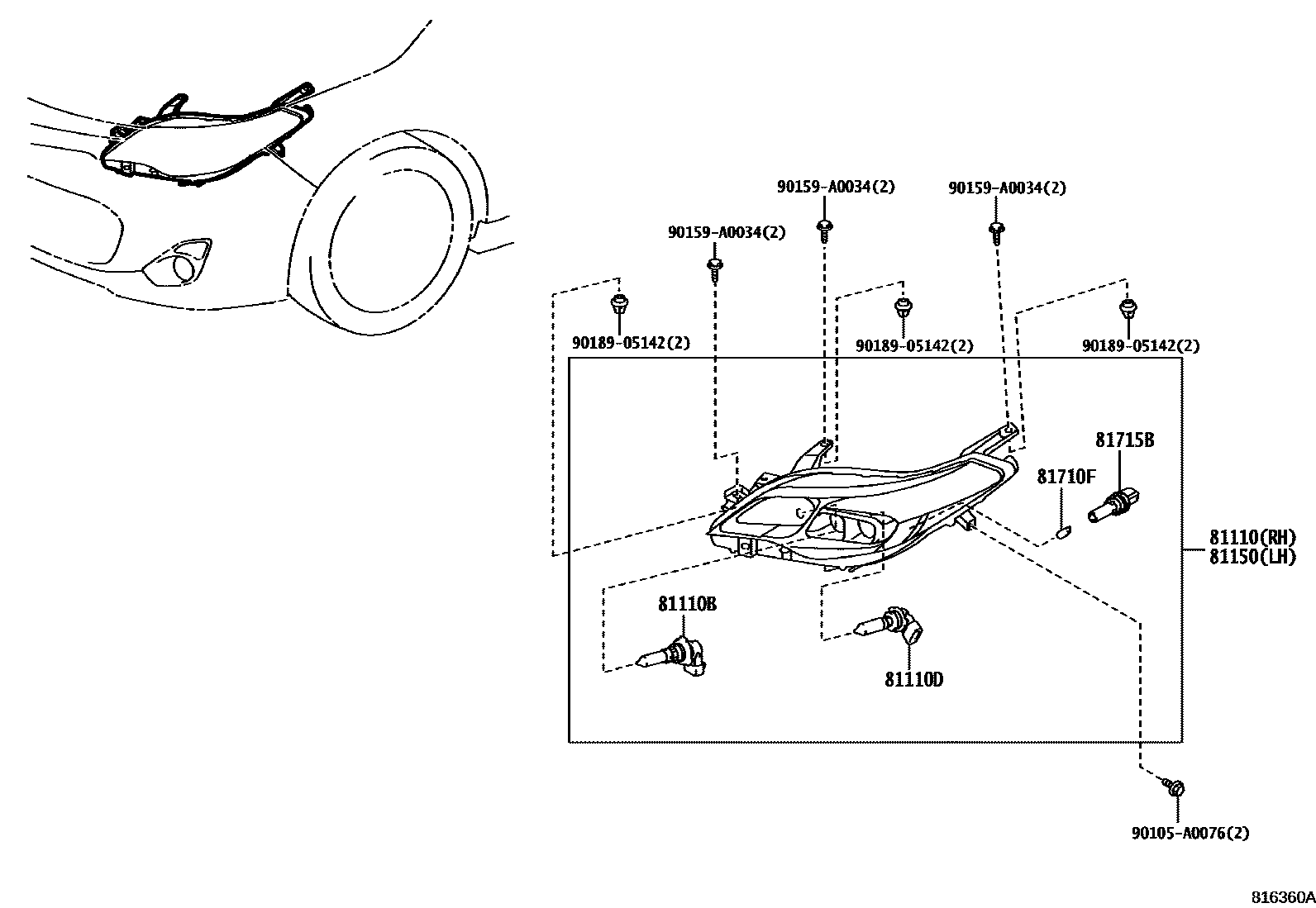 90159-A0034(2)
90159-A0034(2)
90159-A0034(2)
90189-05142(2)
90189-05142(2)
90189-05142(2)
81715B
81710F
81110(RH)
81150(LH)
81110B
81110D
90105-A0076(2)
816360A