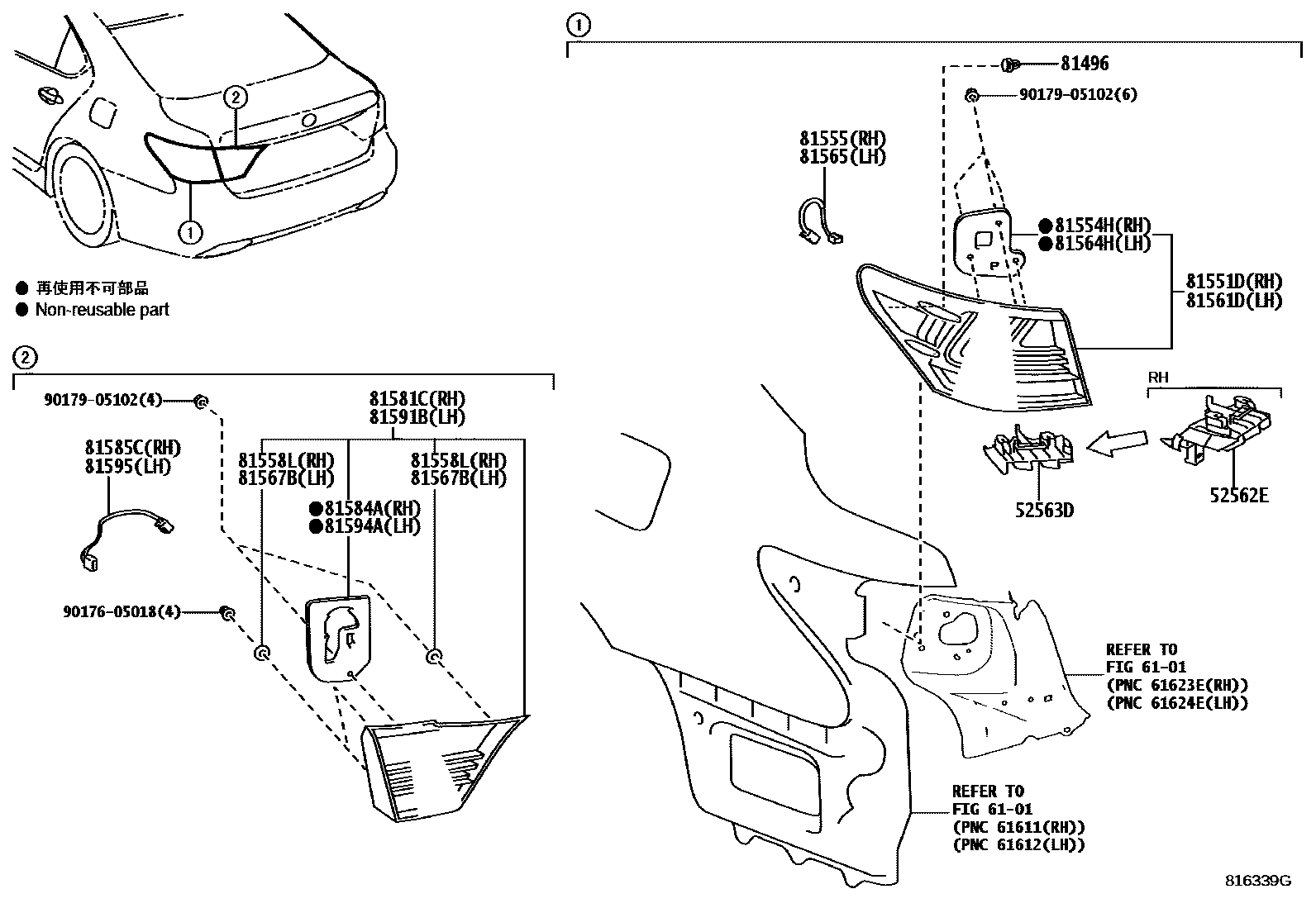 2
1

● 再使用不可部品
● Non-reusable part

2

90179-05102(4)

81581C(RH)
81591B(LH)

81585C(RH)
81595(LH)

81558L(RH)
81567B(LH)

81558L(RH)
81567B(LH)

●81584A(RH)
●81594A(LH)

90176-05018(4)

1

81496

90179-05102(6)

81555(RH)
81565(LH)

●81554H(RH)
●81564H(LH)

81551D(RH)
81561D(LH)

RH

52563D

52562E

REFER TO
FIG 61-01
(PNC 61623E(RH))
(PNC 61624E(LH))

REFER TO
FIG 61-01
(PNC 61611(RH))
(PNC 61612(LH))

816339G