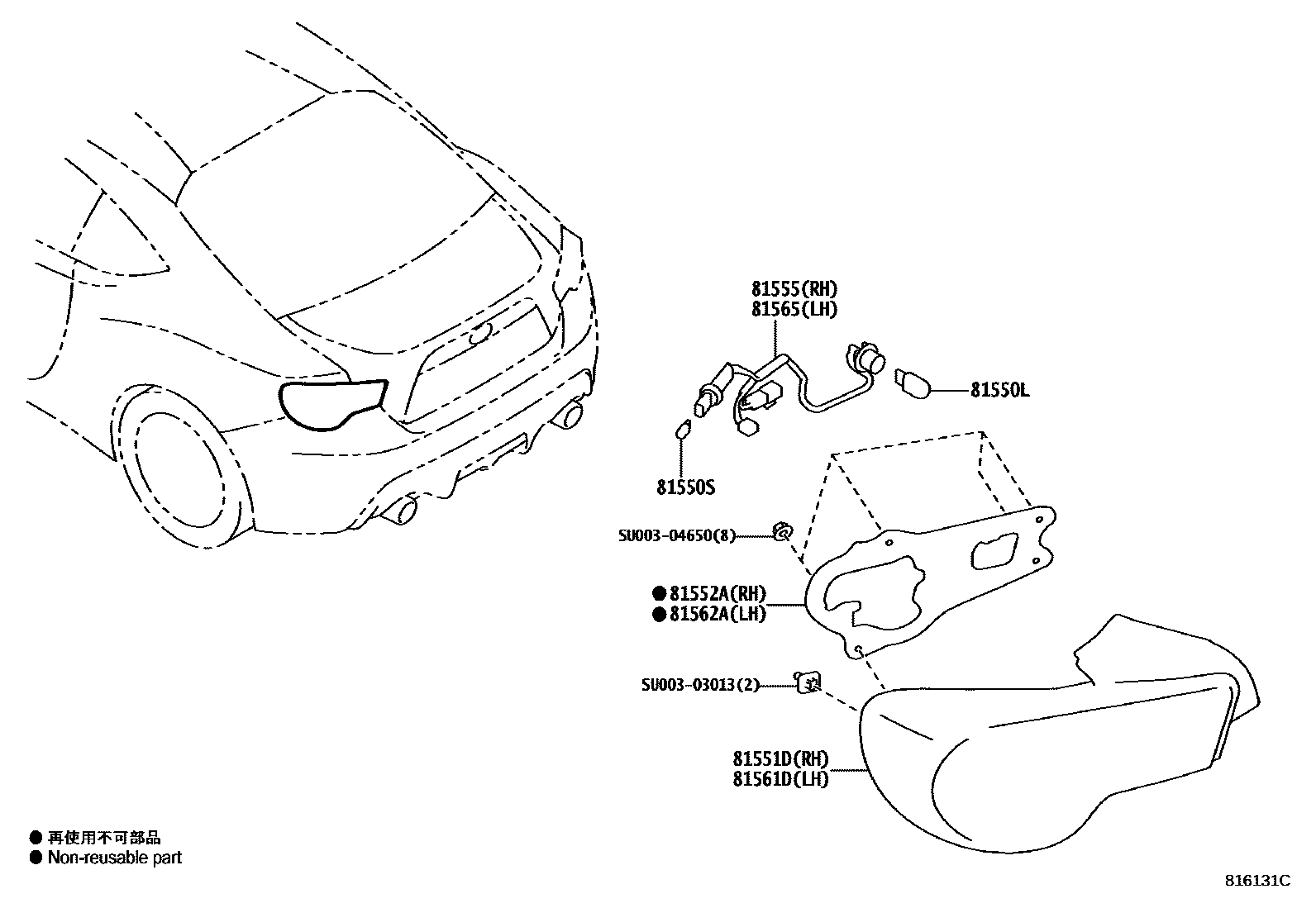 81555(RH)
81565(LH)

81550L

81550S

SU003-04650(8)

● 81552A(RH)
● 81562A(LH)

SU003-03013(2)

81551D(RH)
81561D(LH)

● 再使用不可部品
● Non-reusable part

816131C