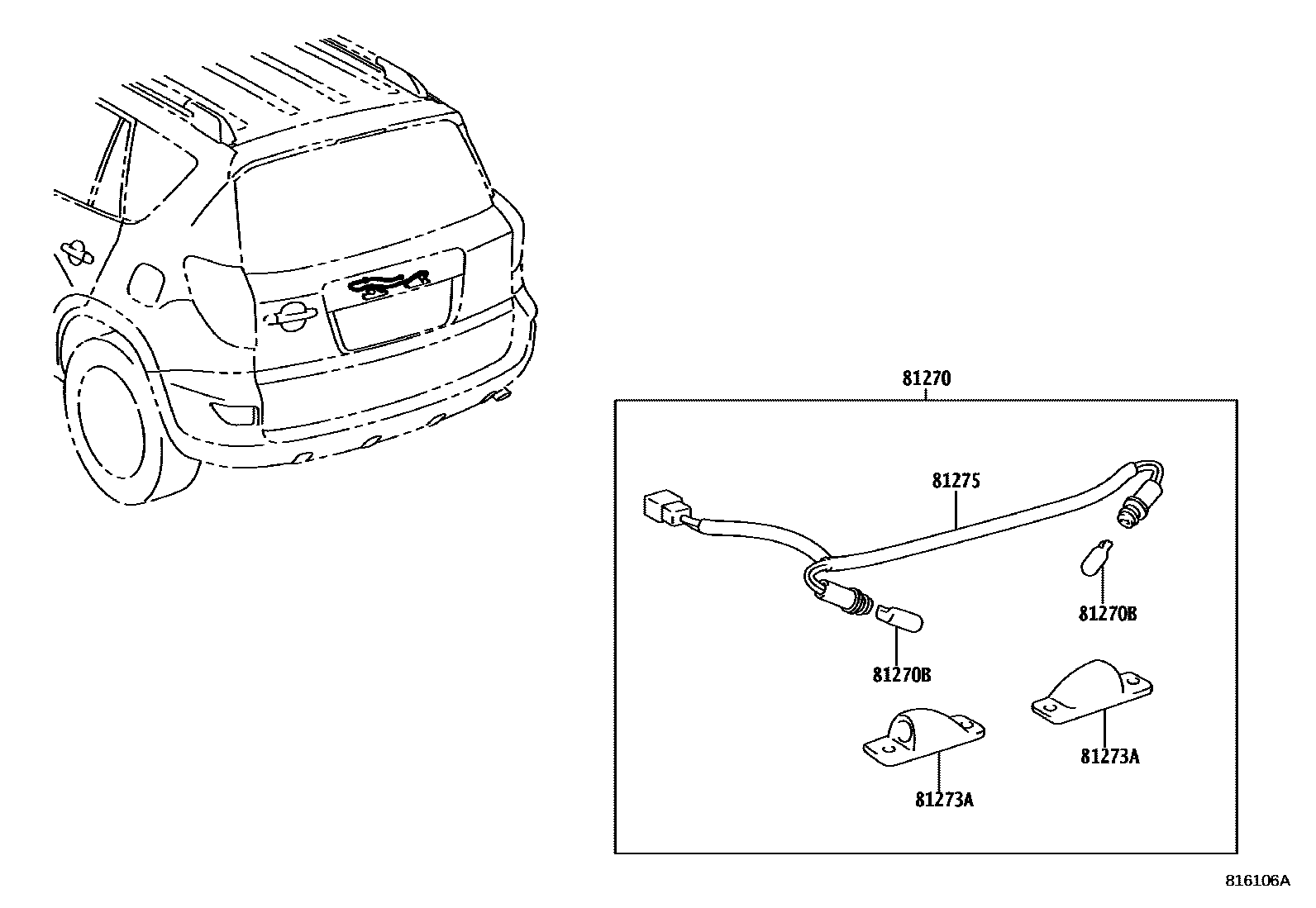 81270

81275

81270B

81270B

81273A

81273A

816106A