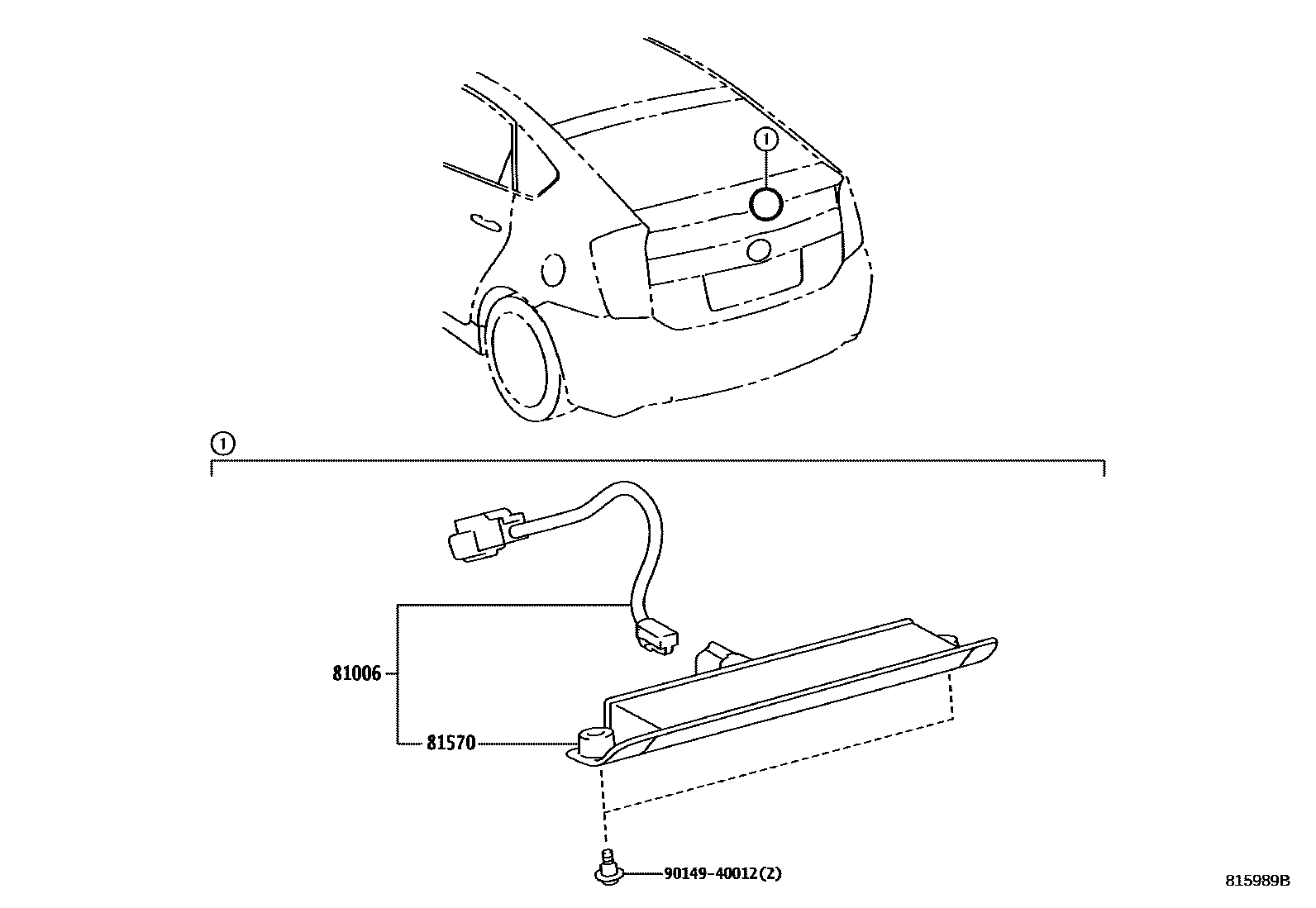 1

1

81006

81570

90149-40012(2)

815989B