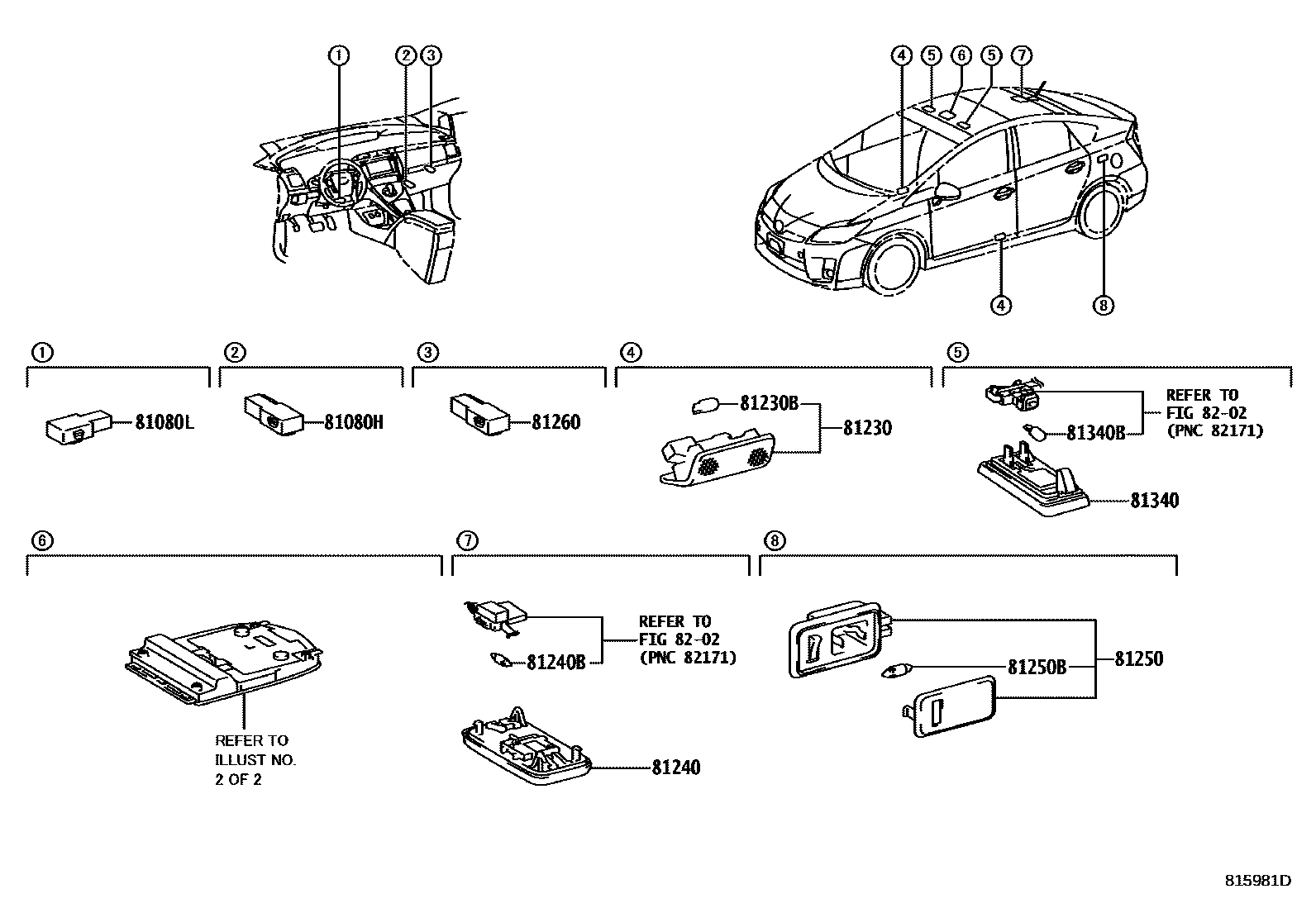 ① ② ③

④ ⑤ ⑥ ⑤ ⑦

④ ⑧

①
81080L

②
81080H

③
81260

④
81230B
81230

⑤
REFER TO
FIG 82-02
(PNC 82171)
81340B
81340

⑥
REFER TO
ILLUST NO.
2 OF 2

⑦
REFER TO
FIG 82-02
(PNC 82171)
81240B
81240

⑧
81250B
81250

815981D