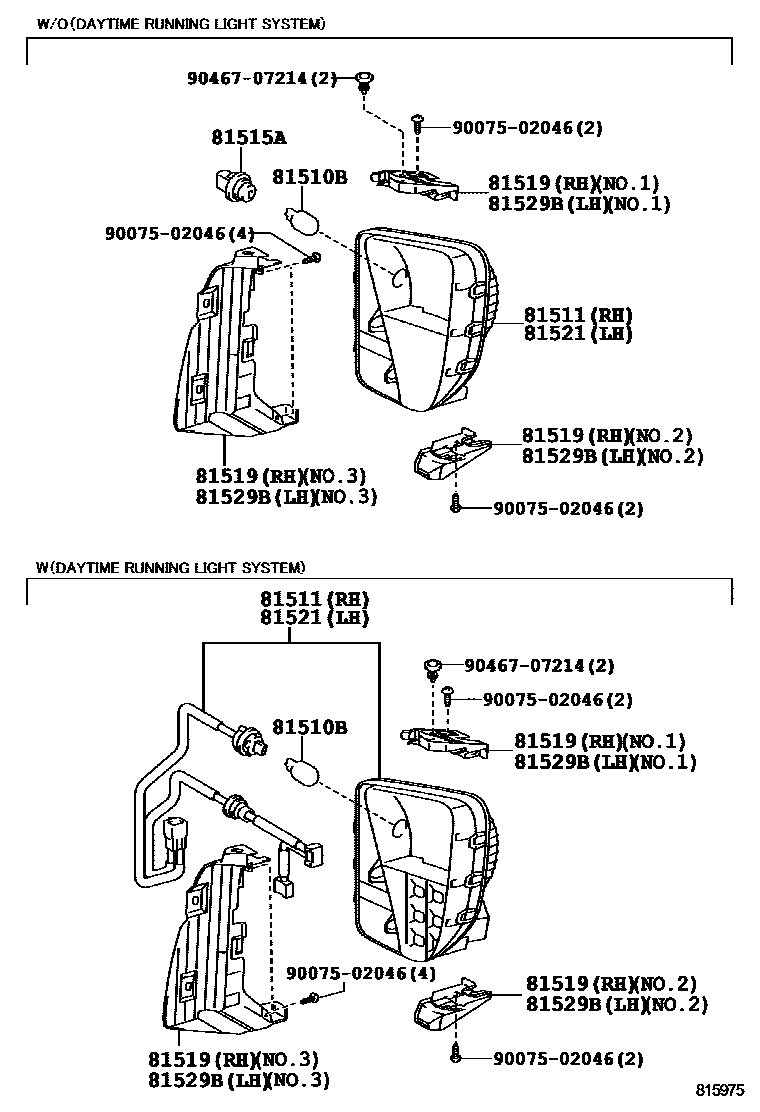 W/O(DAYTIME RUNNING LIGHT SYSTEM)

90467-07214(2)
90075-02046(2)
81515A
81510B
81519(RH)(NO.1)
81529B(LH)(NO.1)
90075-02046(4)
81511(RH)
81521(LH)
81519(RH)(NO.2)
81529B(LH)(NO.2)
81519(RH)(NO.3)
81529B(LH)(NO.3)
90075-02046(2)

W(DAYTIME RUNNING LIGHT SYSTEM)

81511(RH)
81521(LH)
90467-07214(2)
90075-02046(2)
81510B
81519(RH)(NO.1)
81529B(LH)(NO.1)
90075-02046(4)
81519(RH)(NO.2)
81529B(LH)(NO.2)
81519(RH)(NO.3)
81529B(LH)(NO.3)
90075-02046(2)

815975