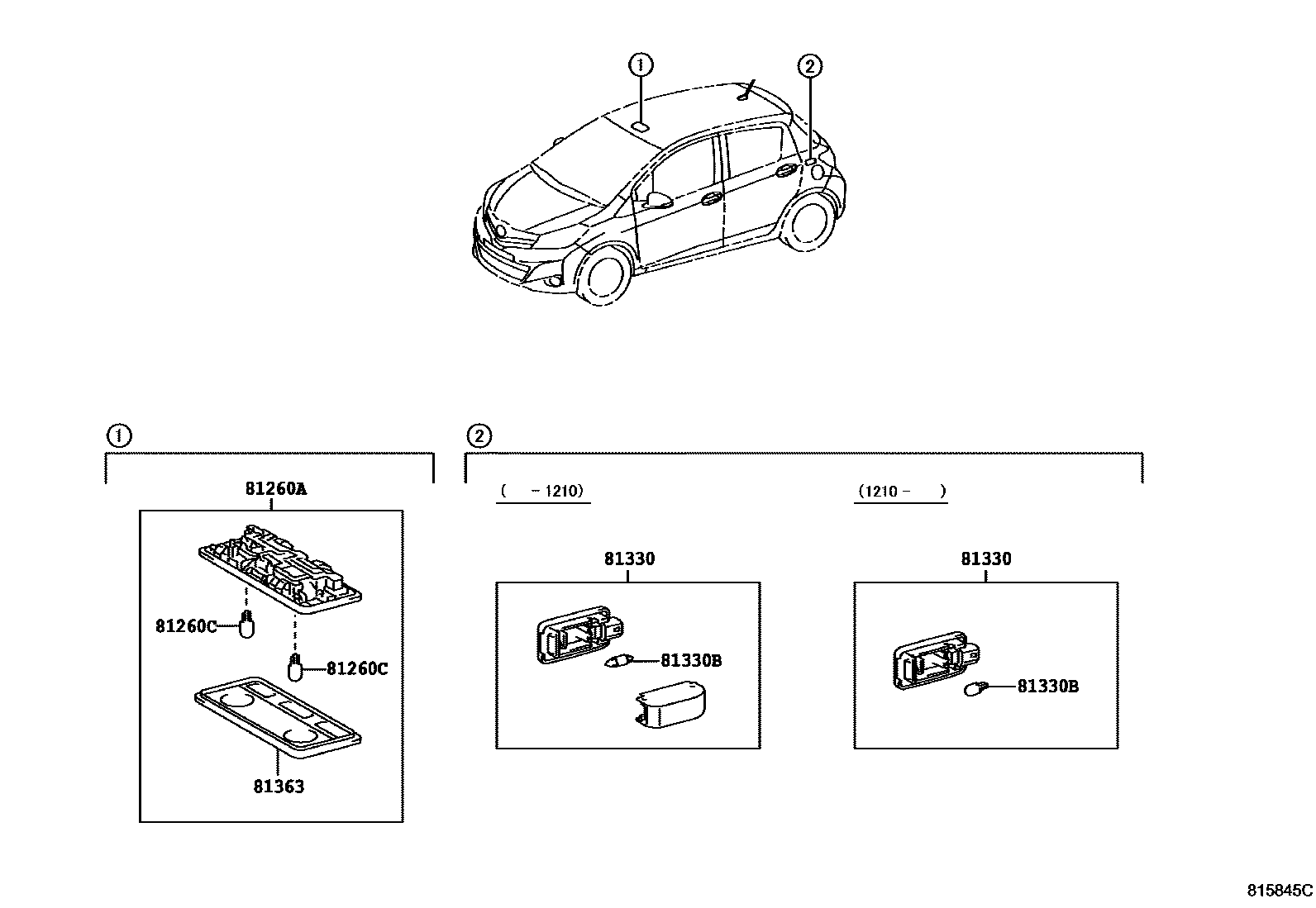 ①

②

①

81260A

81260C

81260C

81363

②

( -1210)

81330

81330B

(1210- )

81330

81330B

815845C