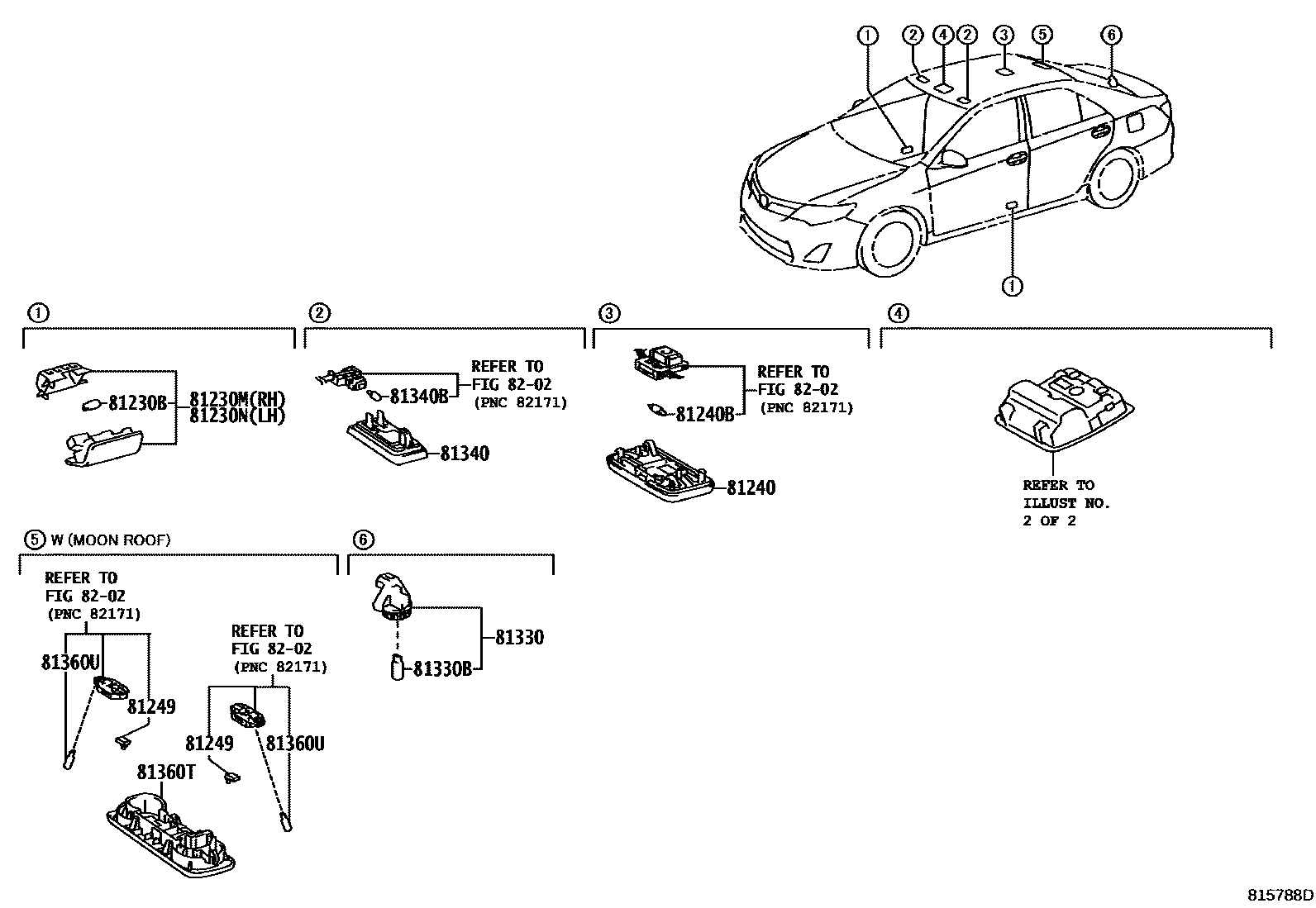 ①
②
④
②
③
⑤
⑥
①

①
81230B
81230M(RH)
81230N(LH)

②
REFER TO
FIG 82-02
(PNC 82171)
81340B
81340

③
REFER TO
FIG 82-02
(PNC 82171)
81240B
81240

④
REFER TO
ILLUST NO.
2 OF 2

⑤ W (MOON ROOF)
REFER TO
FIG 82-02
(PNC 82171)
81360U
81249
REFER TO
FIG 82-02
(PNC 82171)
81249
81360U
81360T

⑥
81330
81330B

815788D