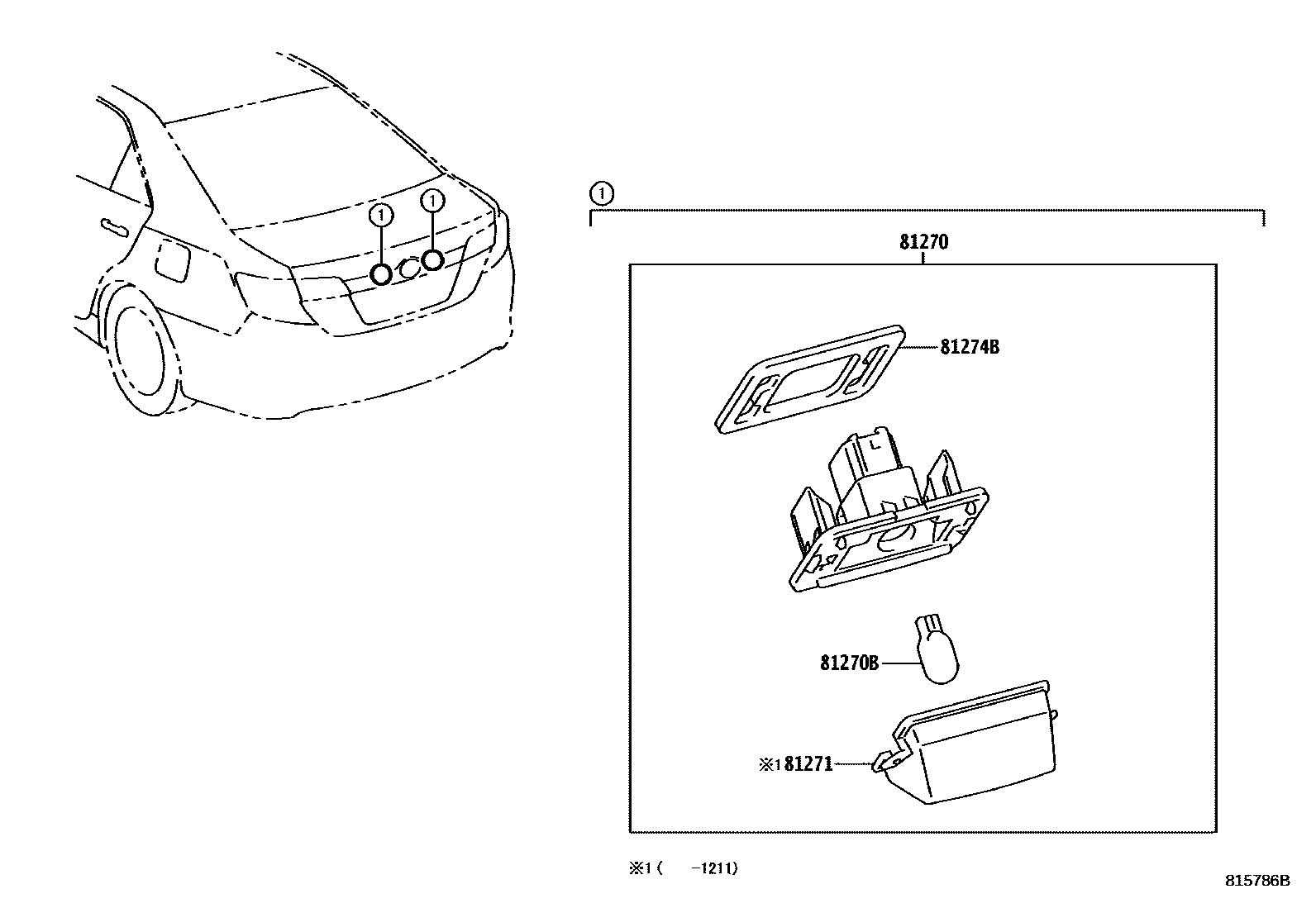 1

1

1

81270

81274B

81270B

※1 81271

※1 (    -1211)

815786B